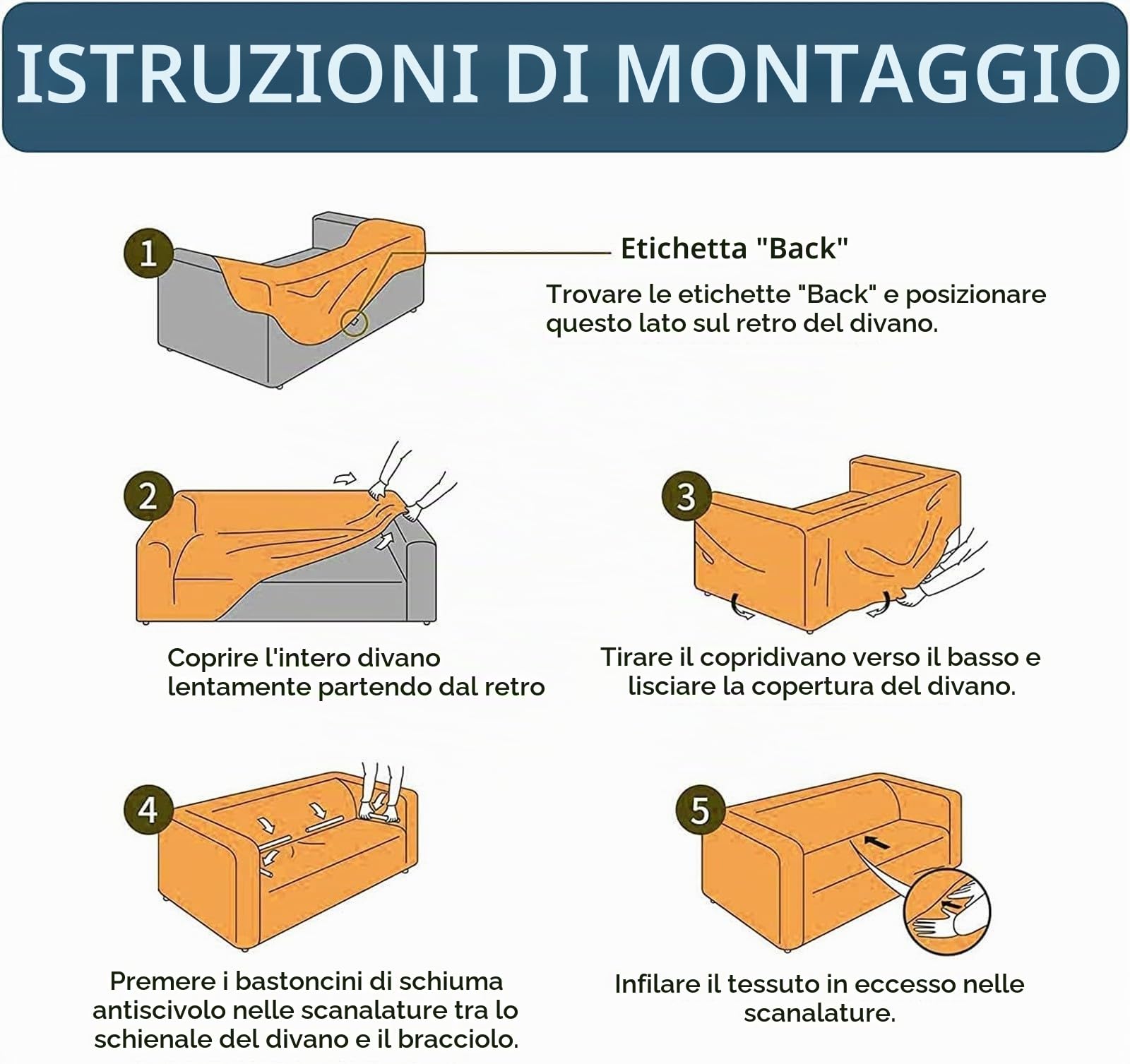 ISTRUZIONI DI MONTAGGIO

1

Etichetta "Back"

Trovare le etichette "Back" e posizionare questo lato sul retro del divano.

2

Coprire l'intero divano lentamente partendo dal retro

3

Tirare il copridivano verso il basso e lisciare la copertura del divano.

4

Premere i bastoncini di schiuma antiscivolo nelle scanalature tra lo schienale del divano e il bracciolo.

5

Infilare il tessuto in eccesso nelle scanalature.