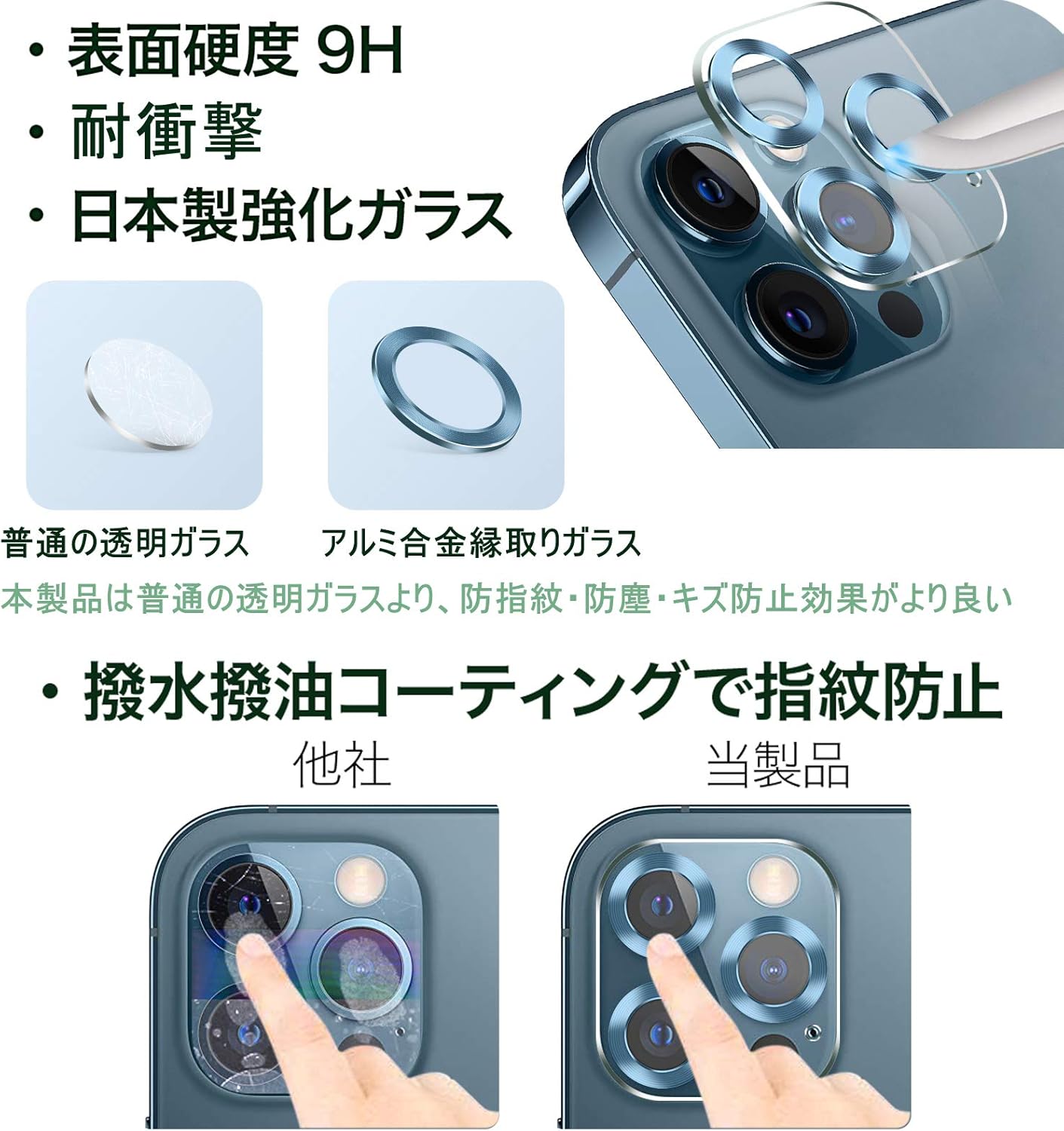 ・表面硬度 9H
・耐衝撃
・日本製強化ガラス

普通の透明ガラス

アルミ合金縁取りガラス

本製品は普通の透明ガラスより、防指紋・防塵・キズ防止効果がより良い

・撥水撥油コーティングで指紋防止

他社

当製品