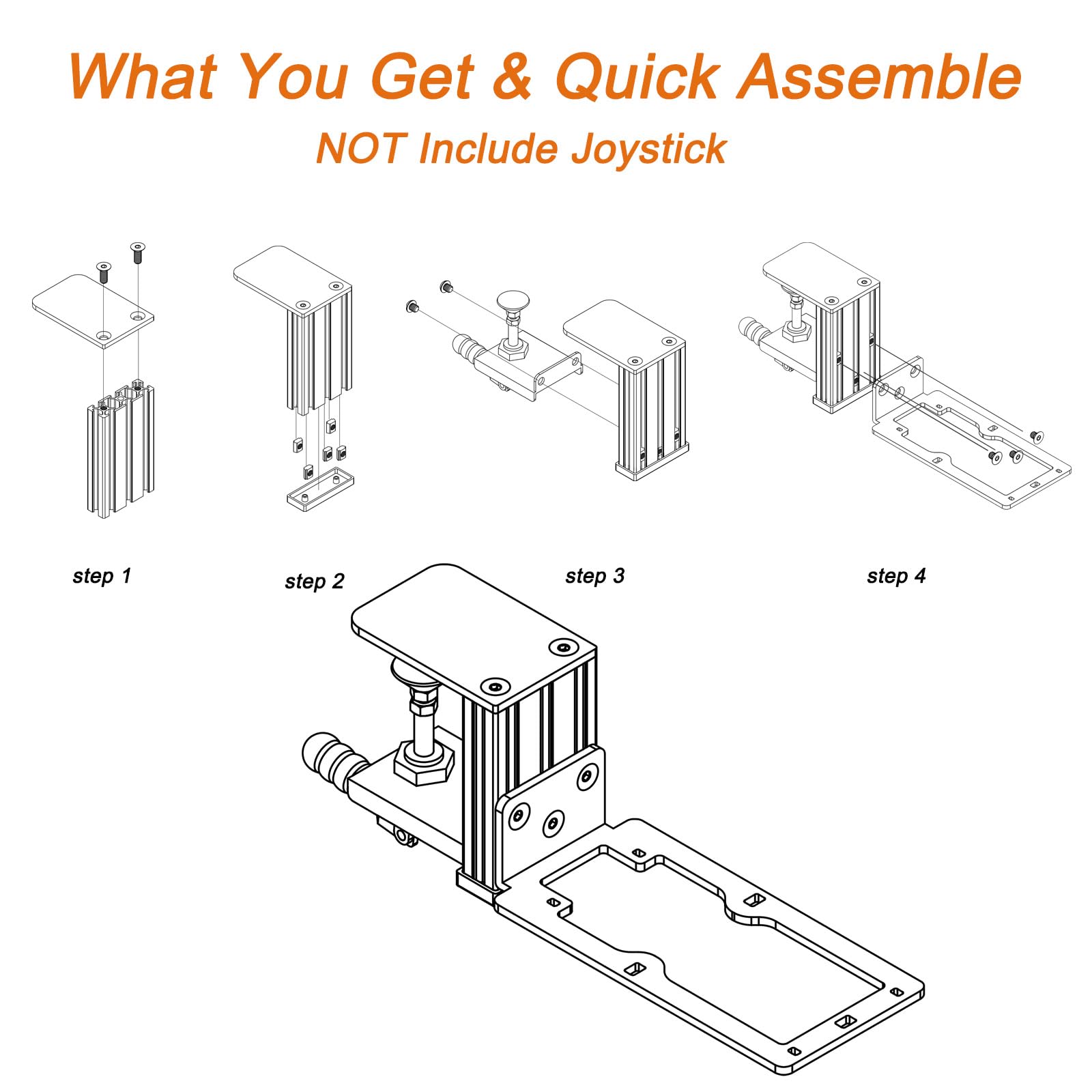 What You Get & Quick Assemble
NOT Include Joystick

step 1

step 2

step 3

step 4