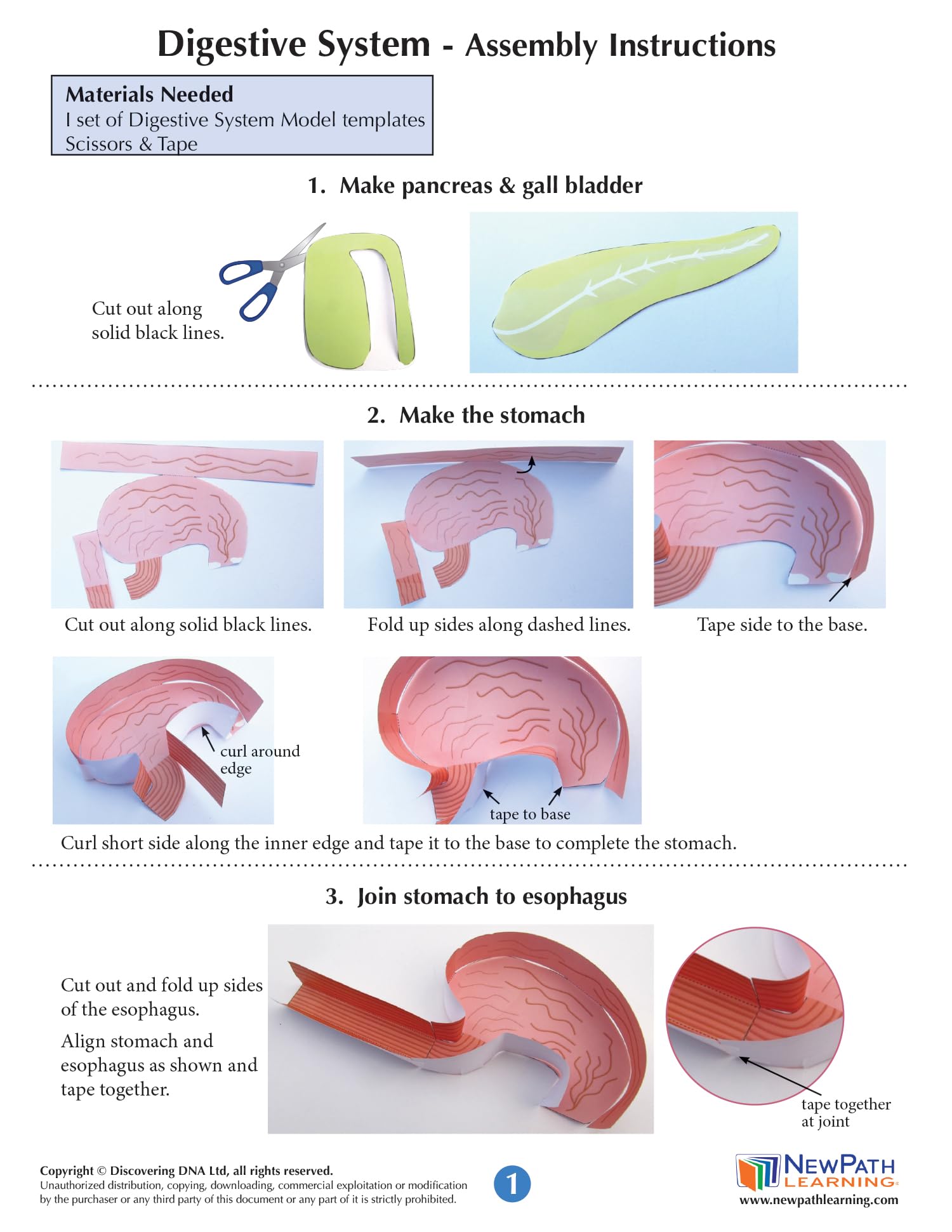 Digestive System - Assembly Instructions

Materials Needed
I set of Digestive System Model templates
Scissors & Tape

1. Make pancreas & gall bladder

Cut out along solid black lines.

2. Make the stomach

Cut out along solid black lines.

Fold up sides along dashed lines.

Tape side to the base.

curl around edge

tape to base

Curl short side along the inner edge and tape it to the base to complete the stomach.

3. Join stomach to esophagus

Cut out and fold up sides of the esophagus.

Align stomach and esophagus as shown and tape together.

tape together at joint

Copyright © Discovering DNA Ltd, all rights reserved.
Unauthorized distribution, copying, downloading, commercial exploitation or modification by the purchaser or any third party of this document or any part of it is strictly prohibited.

1

NEWPATH LEARNING
www.newpathlearning.com