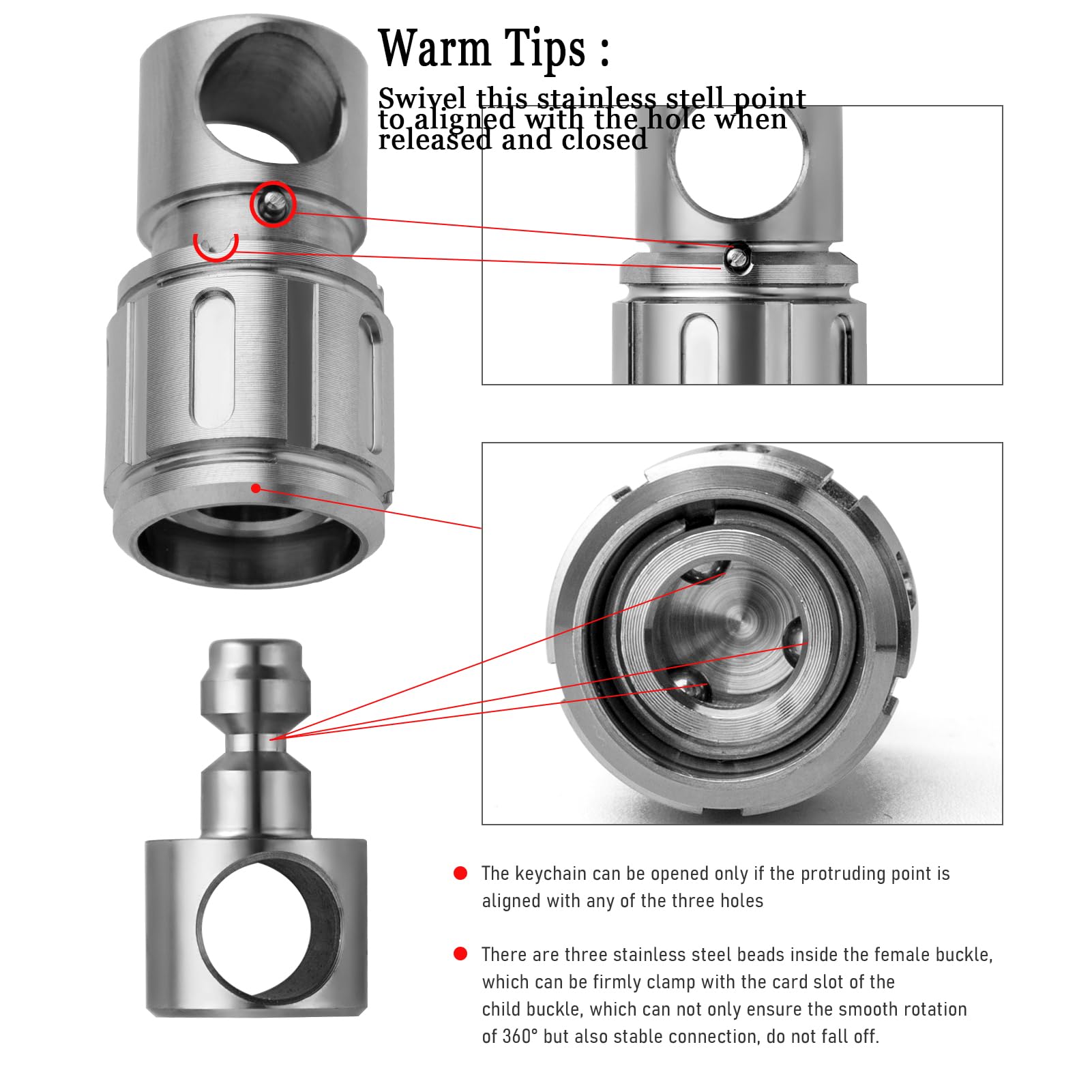 Warm Tips :

Swivel this stainless stell point to aligned with the hole when released and closed

The keychain can be opened only if the protruding point is aligned with any of the three holes

There are three stainless steel beads inside the female buckle, which can be firmly clamp with the card slot of the child buckle, which can not only ensure the smooth rotation of 360° but also stable connection, do not fall off.