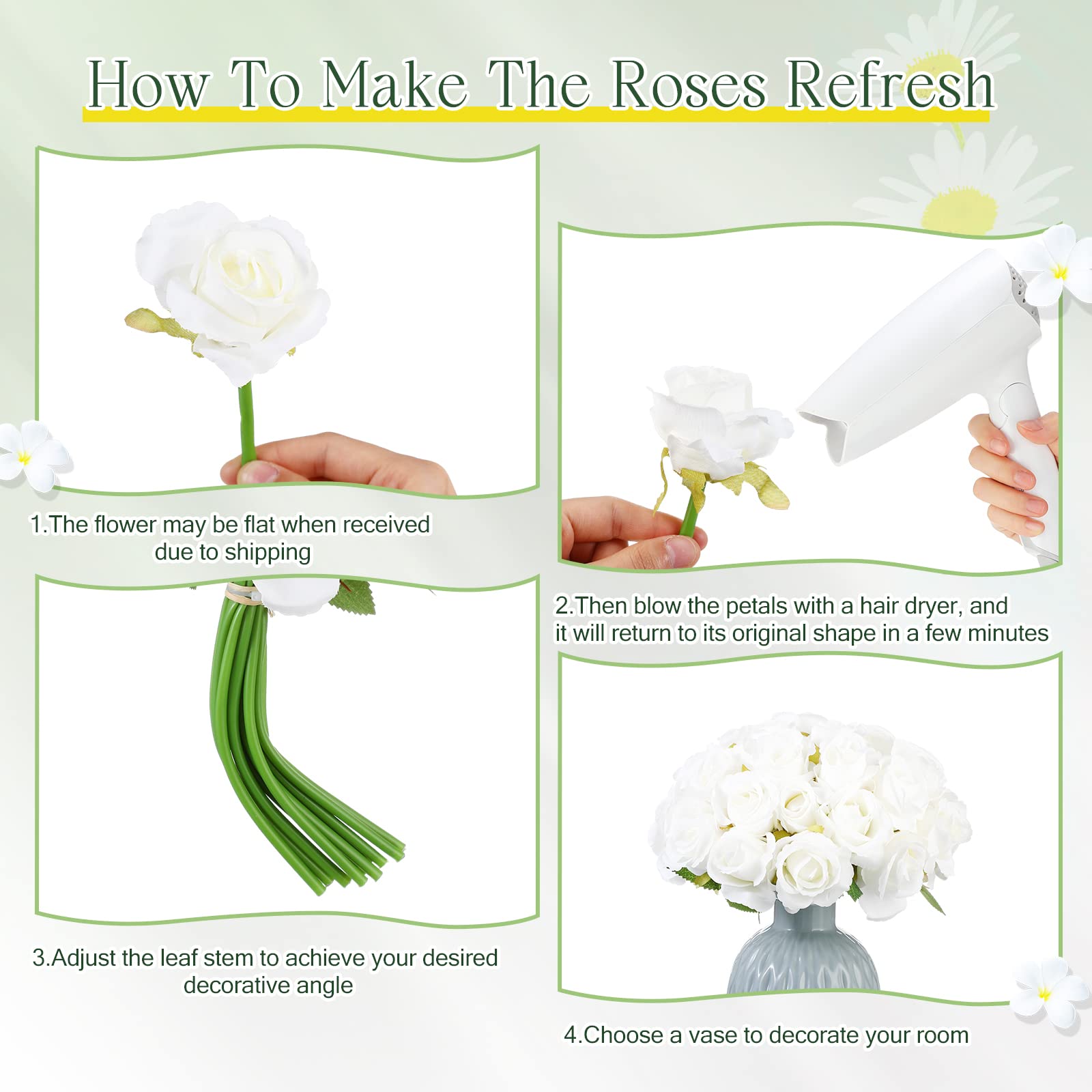 How To Make The Roses Refresh

1.The flower may be flat when received due to shipping

2.Then blow the petals with a hair dryer, and it will return to its original shape in a few minutes

3.Adjust the leaf stem to achieve your desired decorative angle

4.Choose a vase to decorate your room