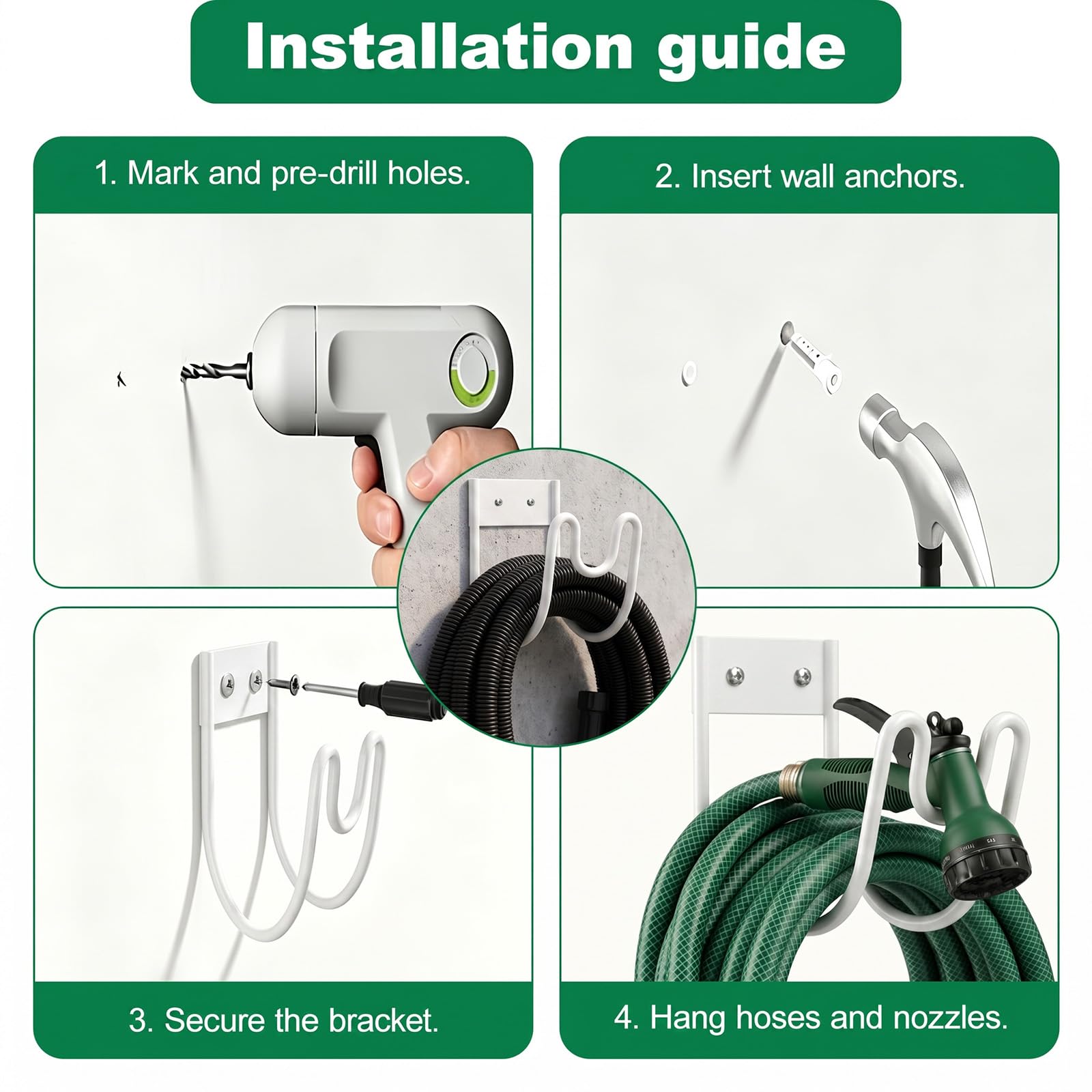 Installation guide

1. Mark and pre-drill holes.

2. Insert wall anchors.

3. Secure the bracket.

4. Hang hoses and nozzles.