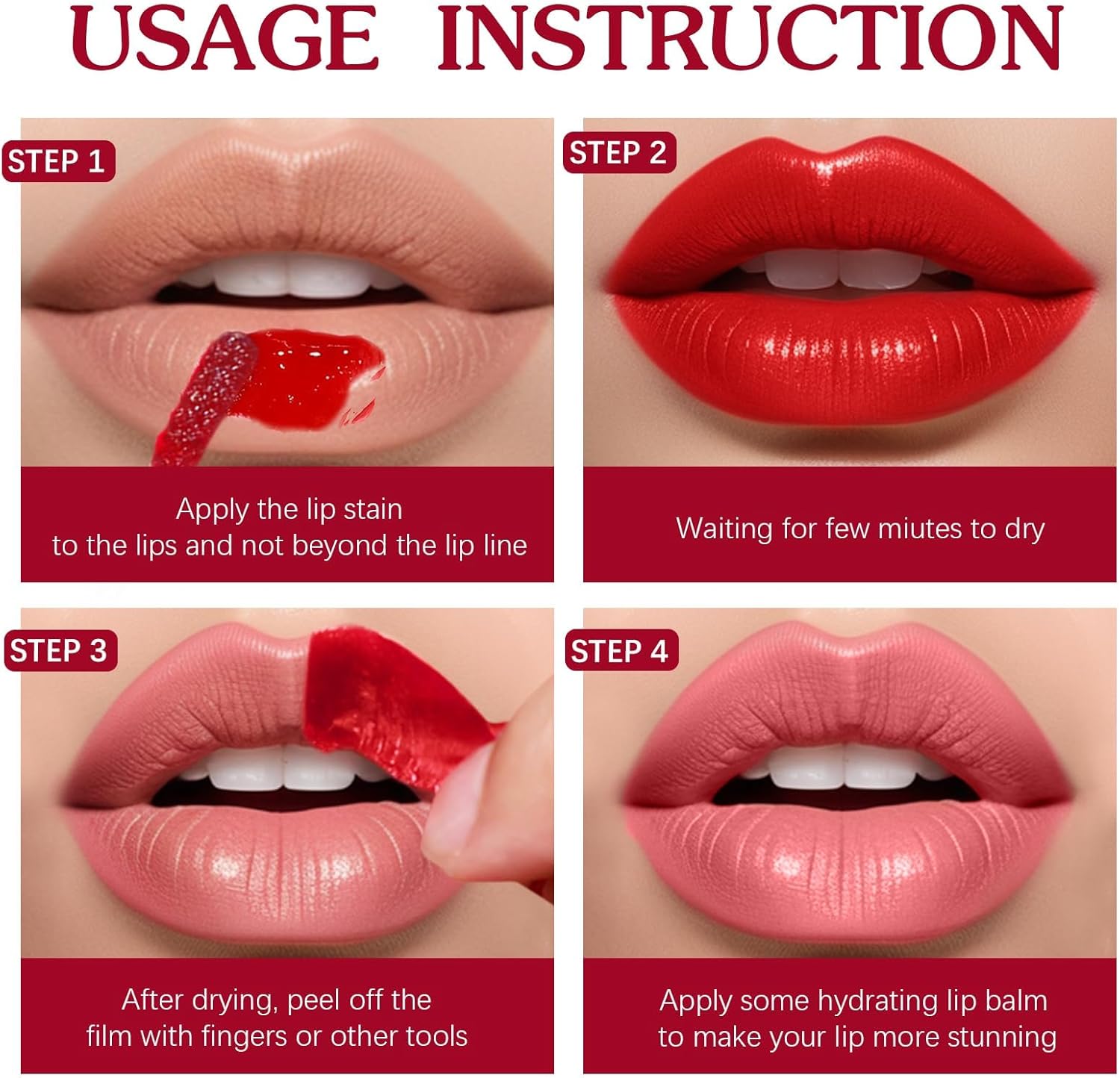 USAGE INSTRUCTION

STEP 1

Apply the lip stain to the lips and not beyond the lip line

STEP 2

Waiting for few miutes to dry

STEP 3

After drying, peel off the film with fingers or other tools

STEP 4

Apply some hydrating lip balm to make your lip more stunning