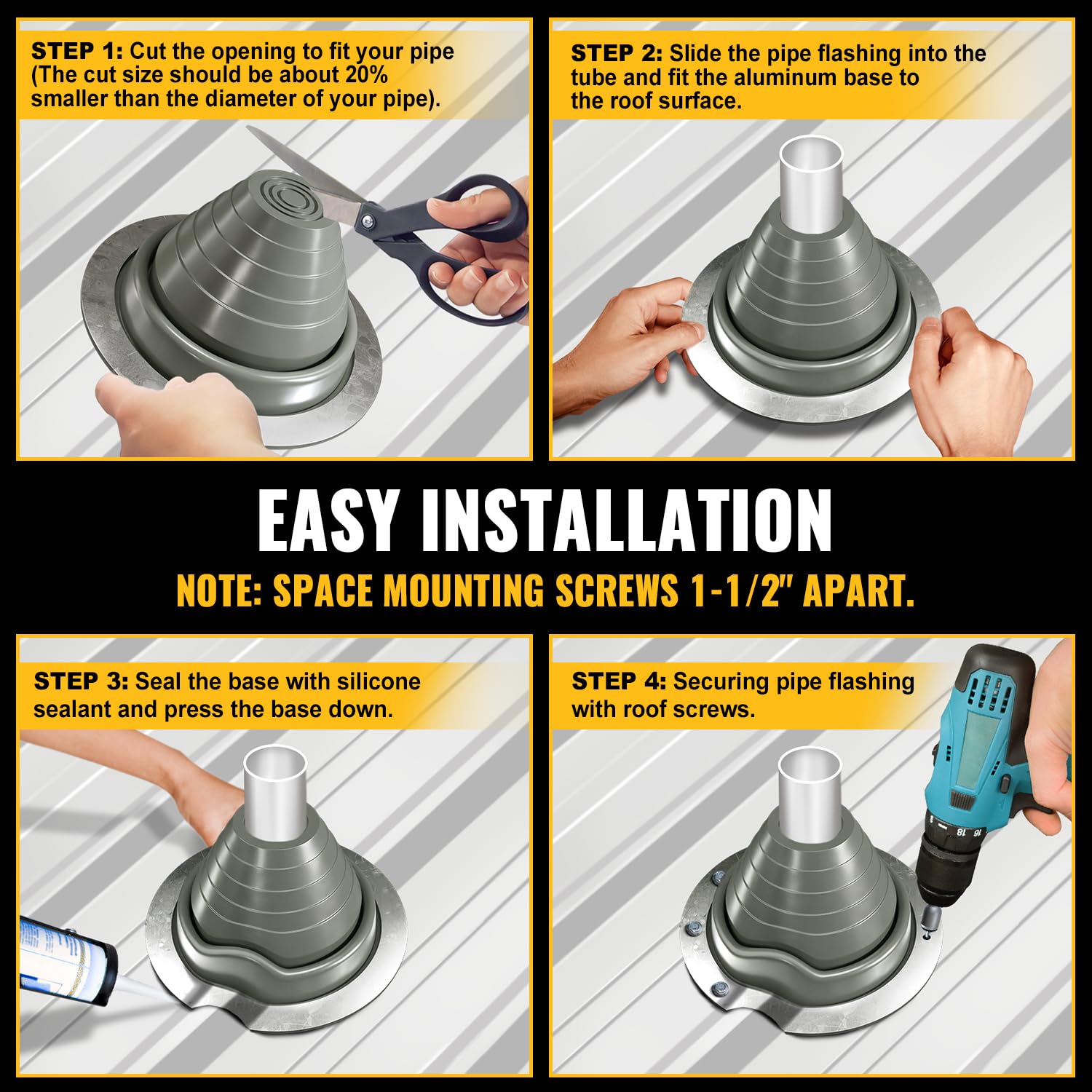 STEP 1: Cut the opening to fit your pipe (The cut size should be about 20% smaller than the diameter of your pipe).

STEP 2: Slide the pipe flashing into the tube and fit the aluminum base to the roof surface.

EASY INSTALLATION

NOTE: SPACE MOUNTING SCREWS 1-1/2" APART.

STEP 3: Seal the base with silicone sealant and press the base down.

STEP 4: Securing pipe flashing with roof screws.

16 18