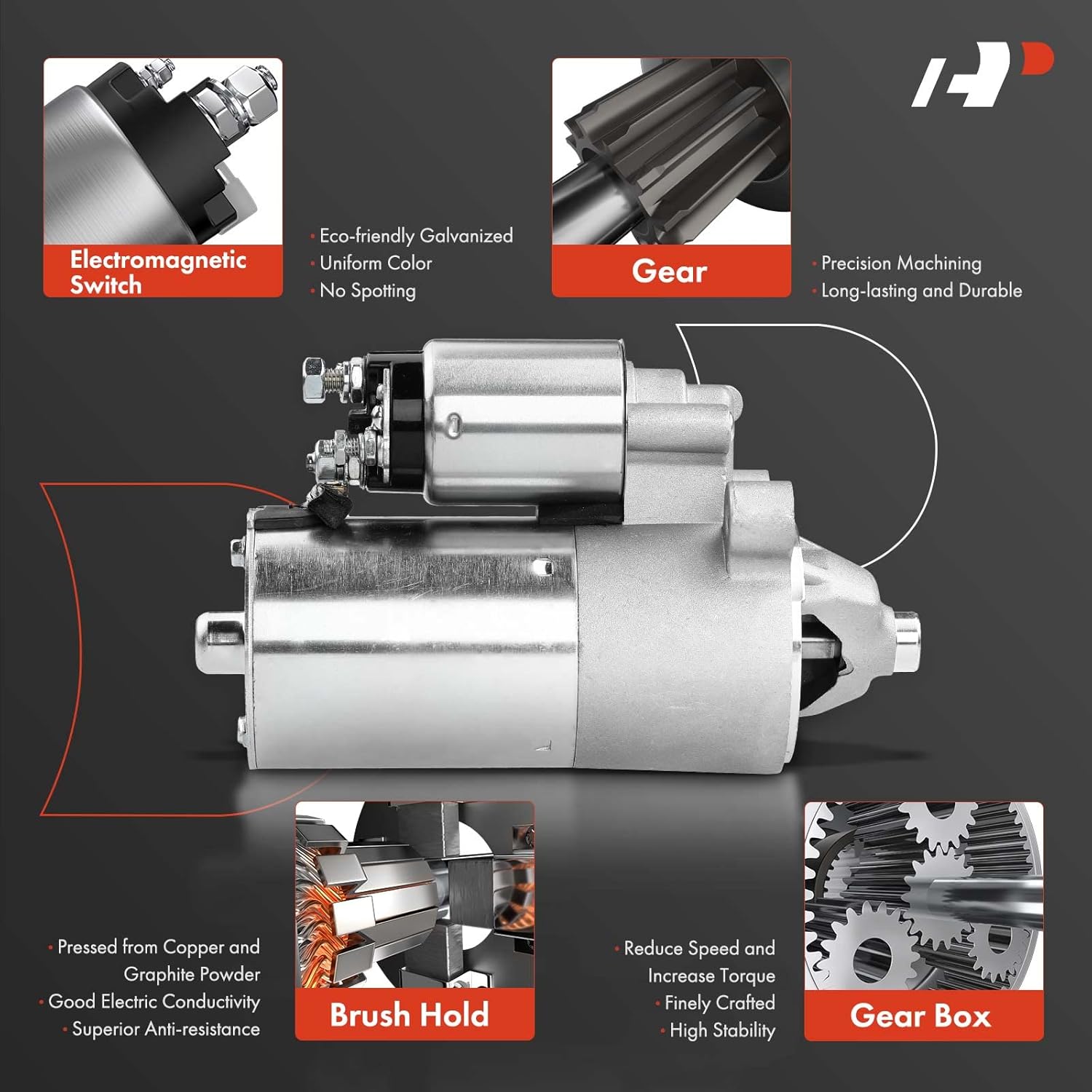 Electromagnetic Switch

· Eco-friendly Galvanized
· Uniform Color
· No Spotting

Gear

· Precision Machining
· Long-lasting and Durable

· Pressed from Copper and Graphite Powder
· Good Electric Conductivity
· Superior Anti-resistance

Brush Hold

· Reduce Speed and Increase Torque
· Finely Crafted
· High Stability

Gear Box