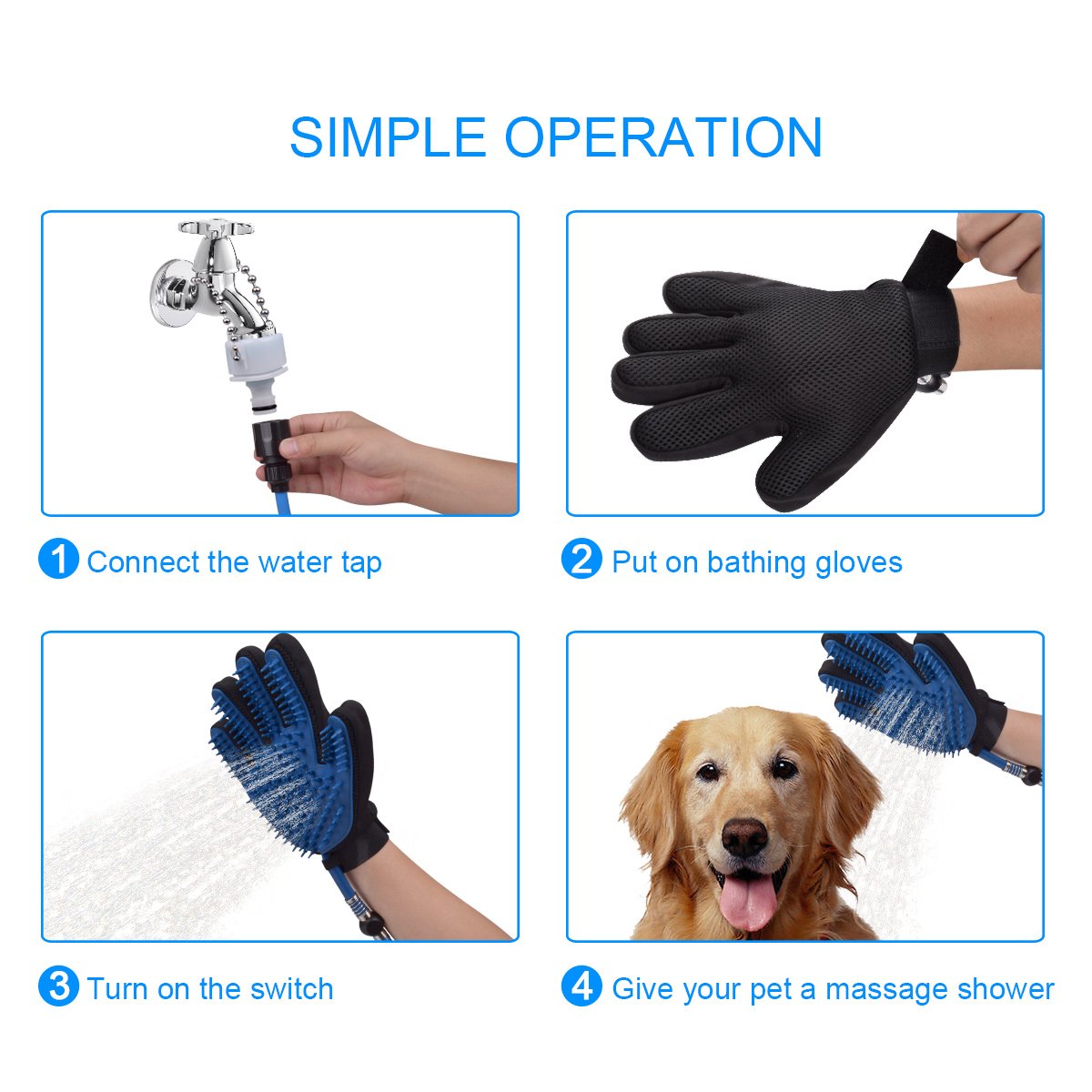 SIMPLE OPERATION

1 Connect the water tap

2 Put on bathing gloves

3 Turn on the switch

4 Give your pet a massage shower