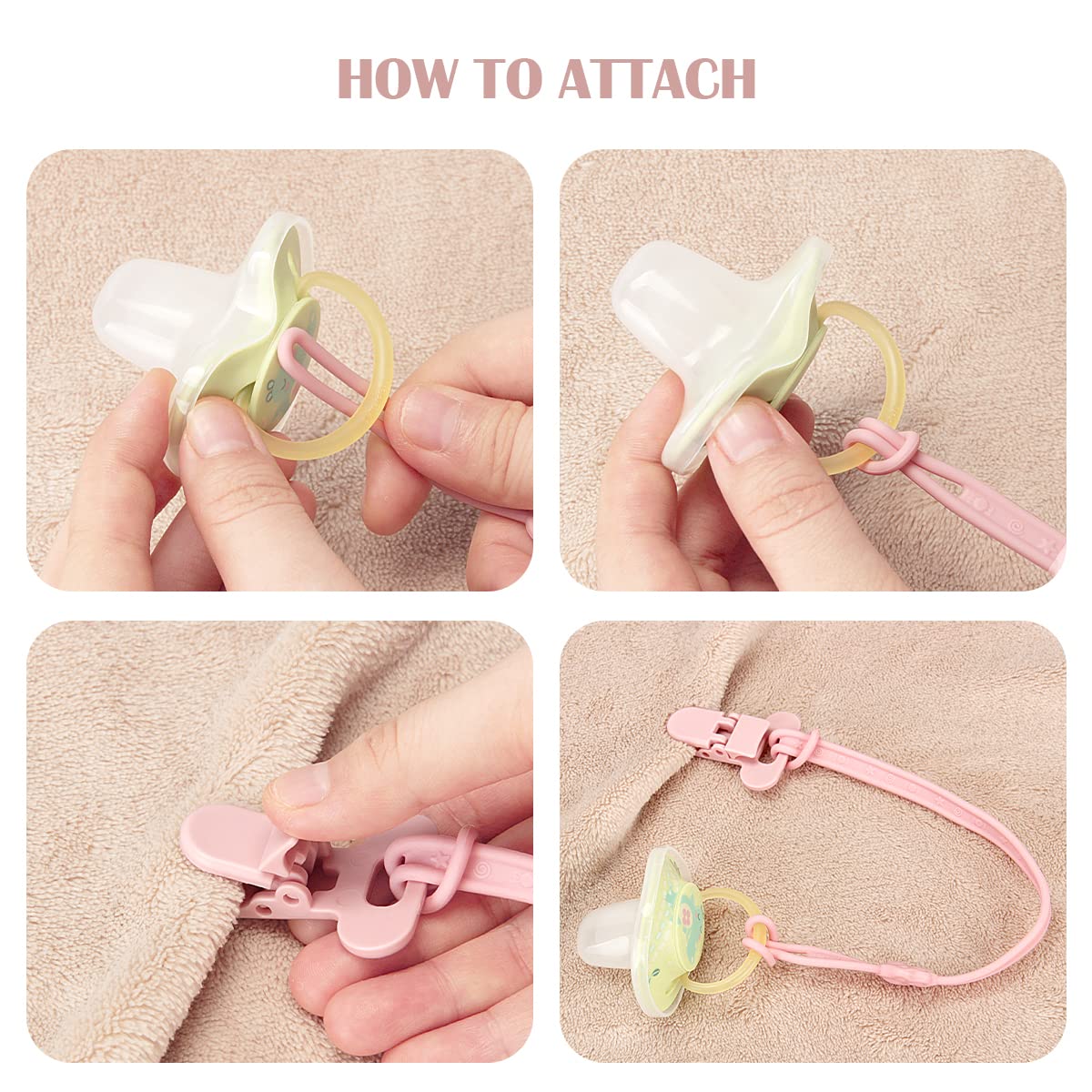 HOW TO ATTACH