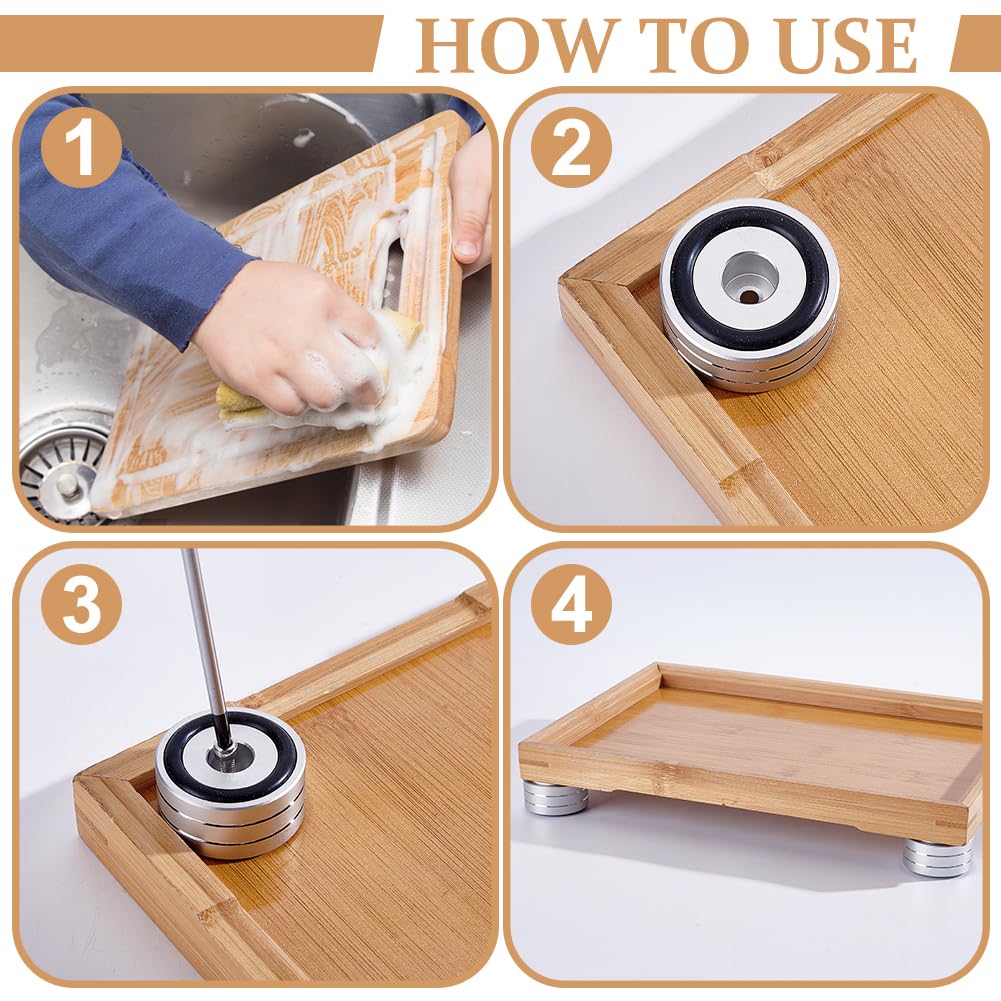 HOW TO USE

1

2

3

4