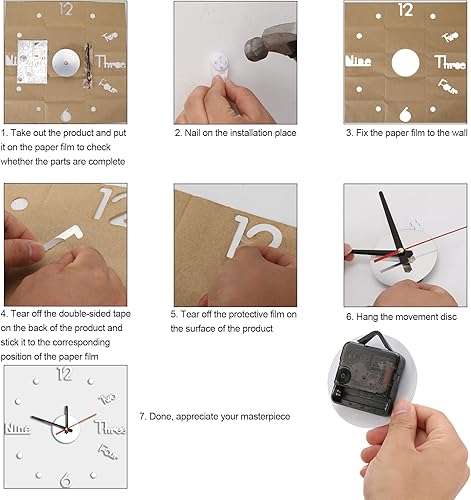 12
Two
Nine
Three
Four
6

1. Take out the product and put it on the paper film to check whether the parts are complete

2. Nail on the installation place

12
Two
Nine
Three
Four
6

3. Fix the paper film to the wall

12

4. Tear off the double-sided tape on the back of the product and stick it to the corresponding position of the paper film

12

5. Tear off the protective film on the surface of the product

6. Hang the movement disc

12
Two
Nine
Three
Four
6

7. Done, appreciate your masterpiece