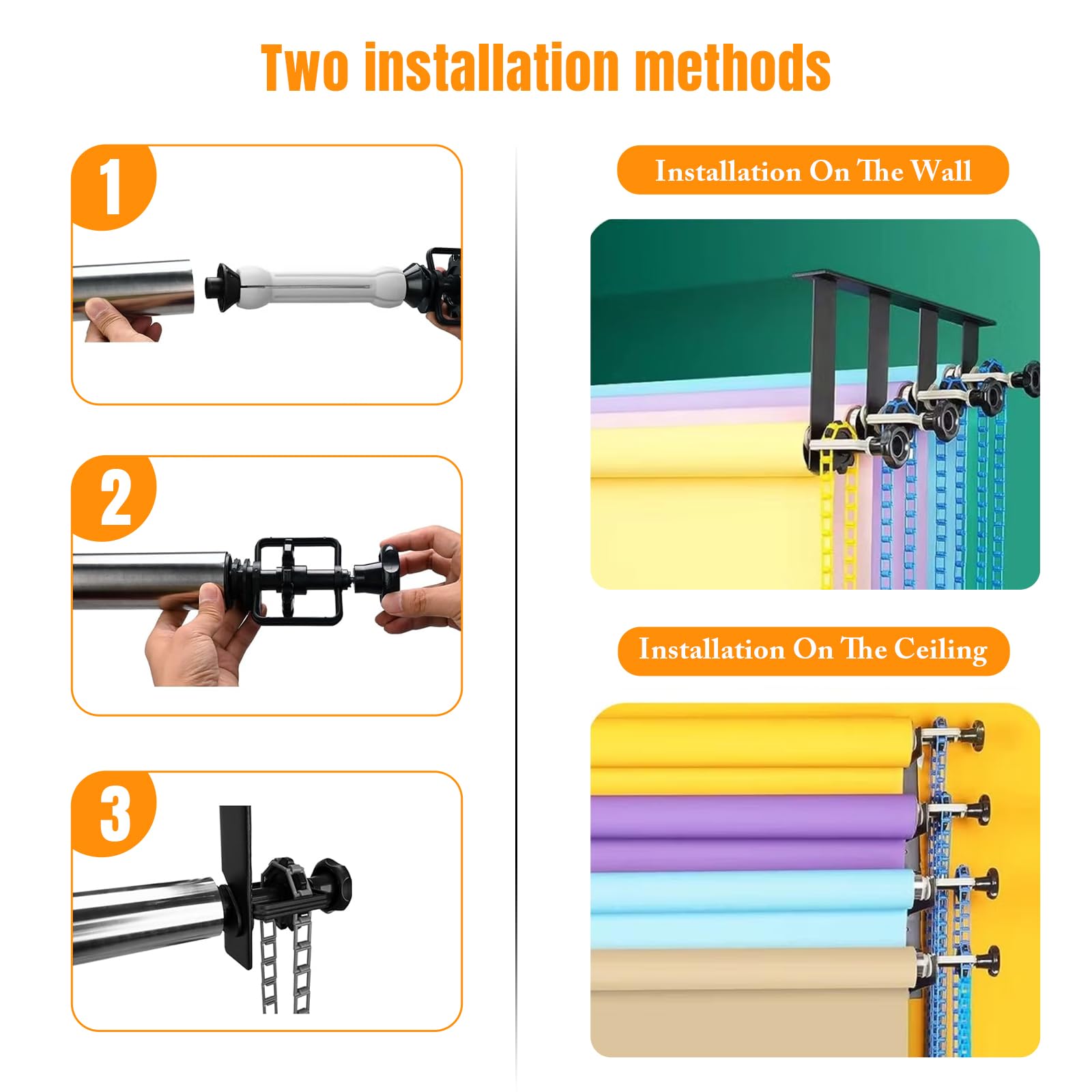 Two installation methods

1

2

3

Installation On The Wall

Installation On The Ceiling