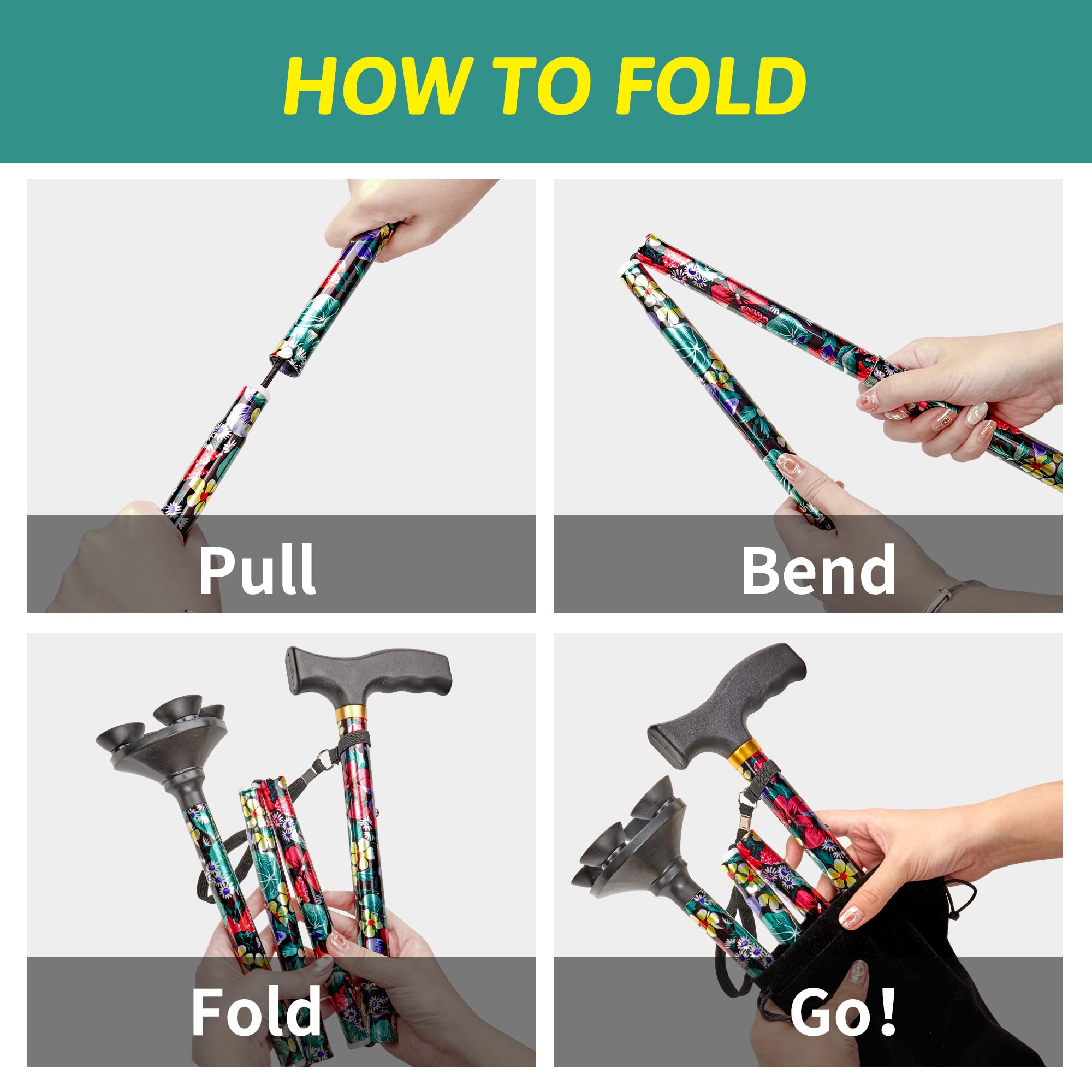 HOW TO FOLD

Pull

Bend

Fold

Go!