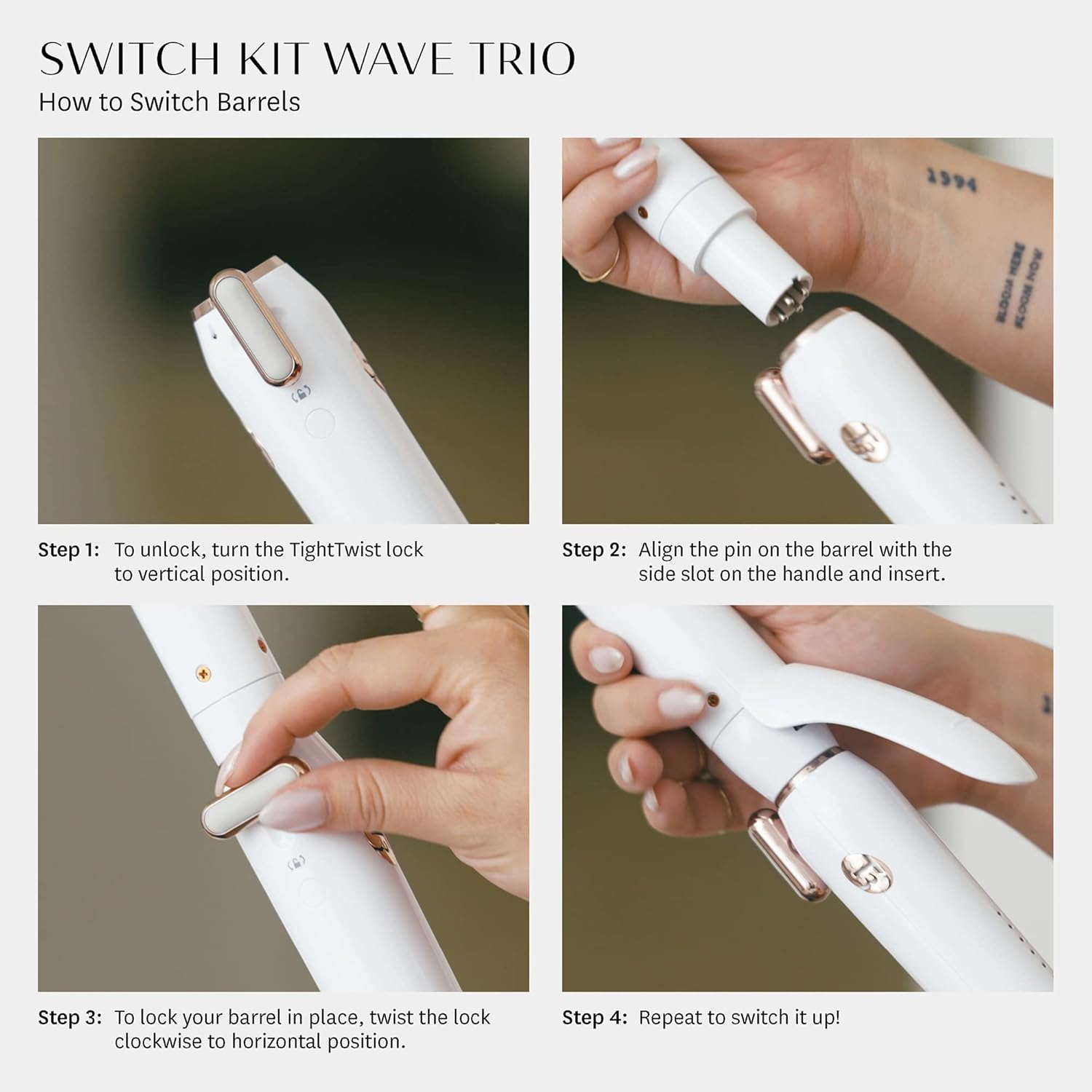 SWITCH KIT WAVE TRIO
How to Switch Barrels

1994

BLOOM HERE
BLOOM NOW

Step 1: To unlock, turn the TightTwist lock to vertical position.

Step 2: Align the pin on the barrel with the side slot on the handle and insert.

Step 3: To lock your barrel in place, twist the lock clockwise to horizontal position.

Step 4: Repeat to switch it up!