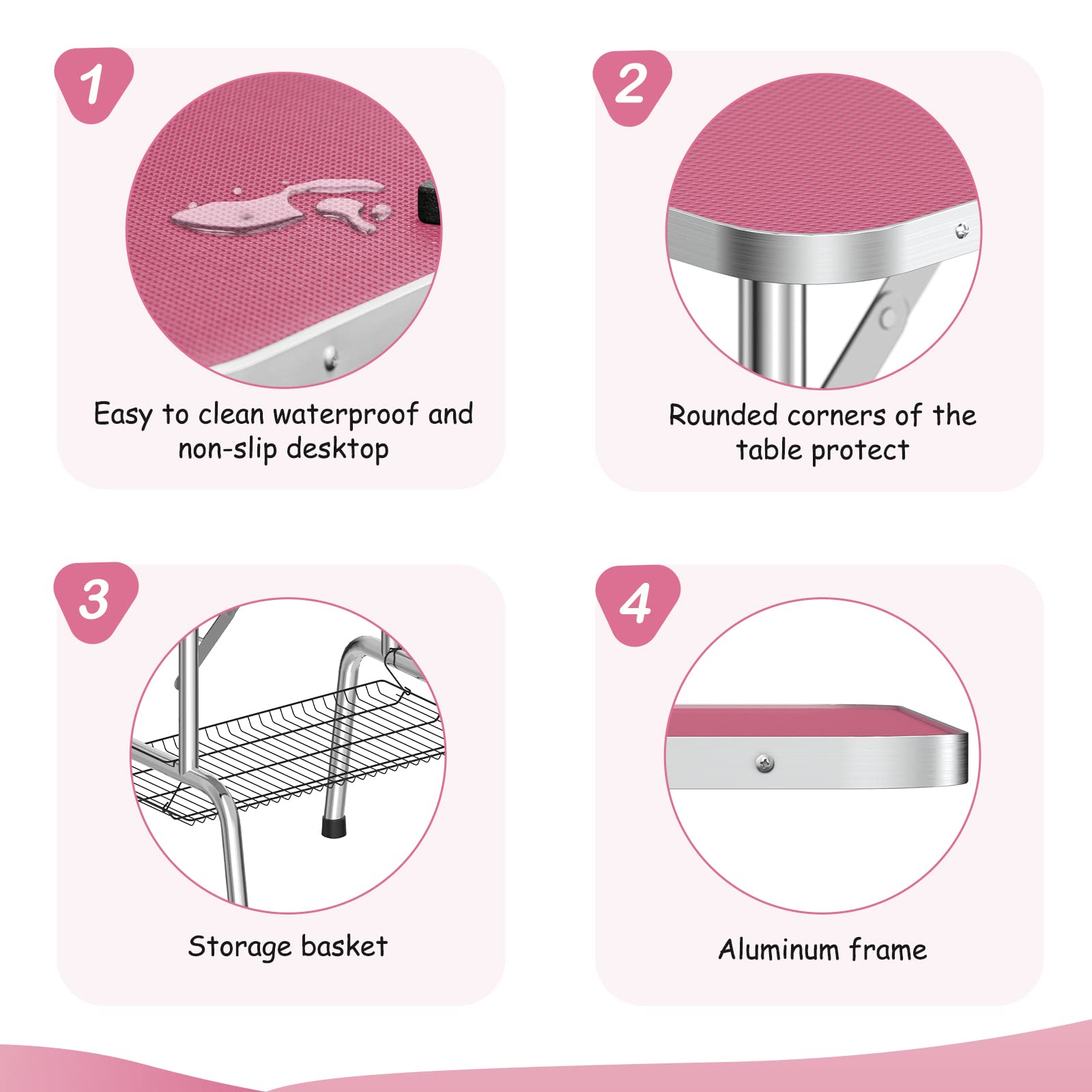 1

Easy to clean waterproof and non-slip desktop

2

Rounded corners of the table protect

3

Storage basket

4

Aluminum frame