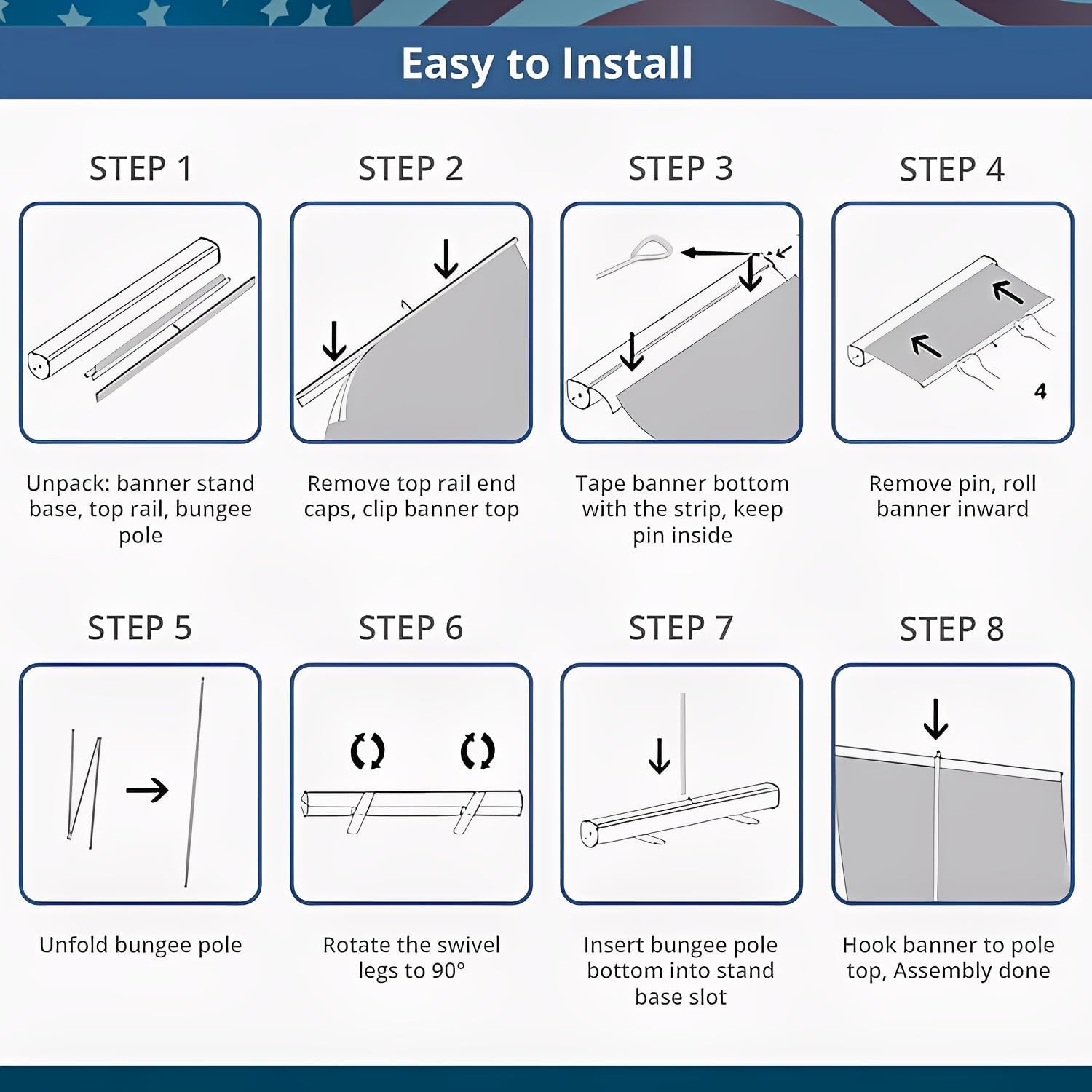 Easy to Install

STEP 1

Unpack: banner stand base, top rail, bungee pole

STEP 2

Remove top rail end caps, clip banner top

STEP 3

Tape banner bottom with the strip, keep pin inside

STEP 4

4

Remove pin, roll banner inward

STEP 5

Unfold bungee pole

STEP 6

Rotate the swivel legs to 90°

STEP 7

Insert bungee pole bottom into stand base slot

STEP 8

Hook banner to pole top, Assembly done