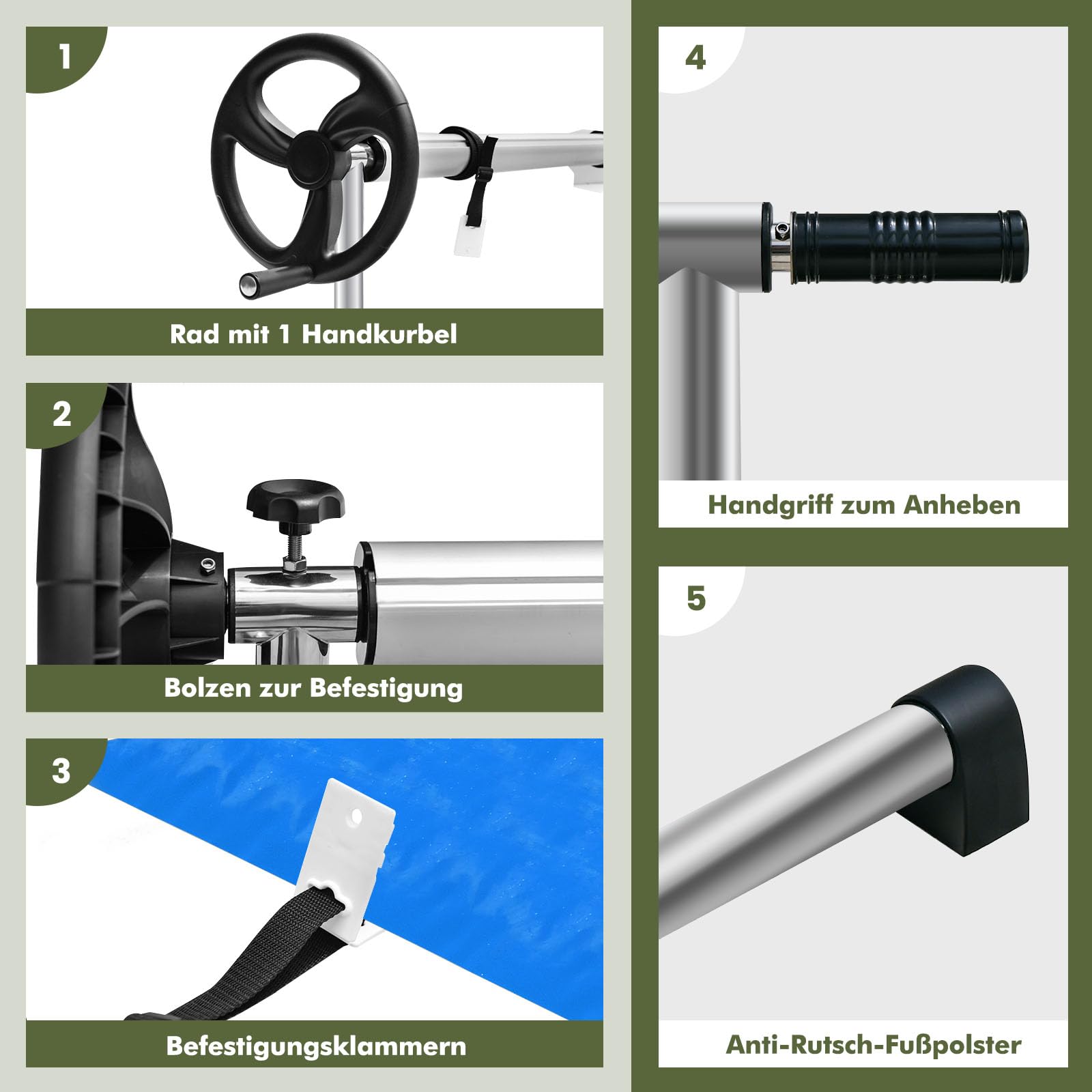 1

Rad mit 1 Handkurbel

2

Bolzen zur Befestigung

3

Befestigungsklammern

4

Handgriff zum Anheben

5

Anti-Rutsch-Fußpolster