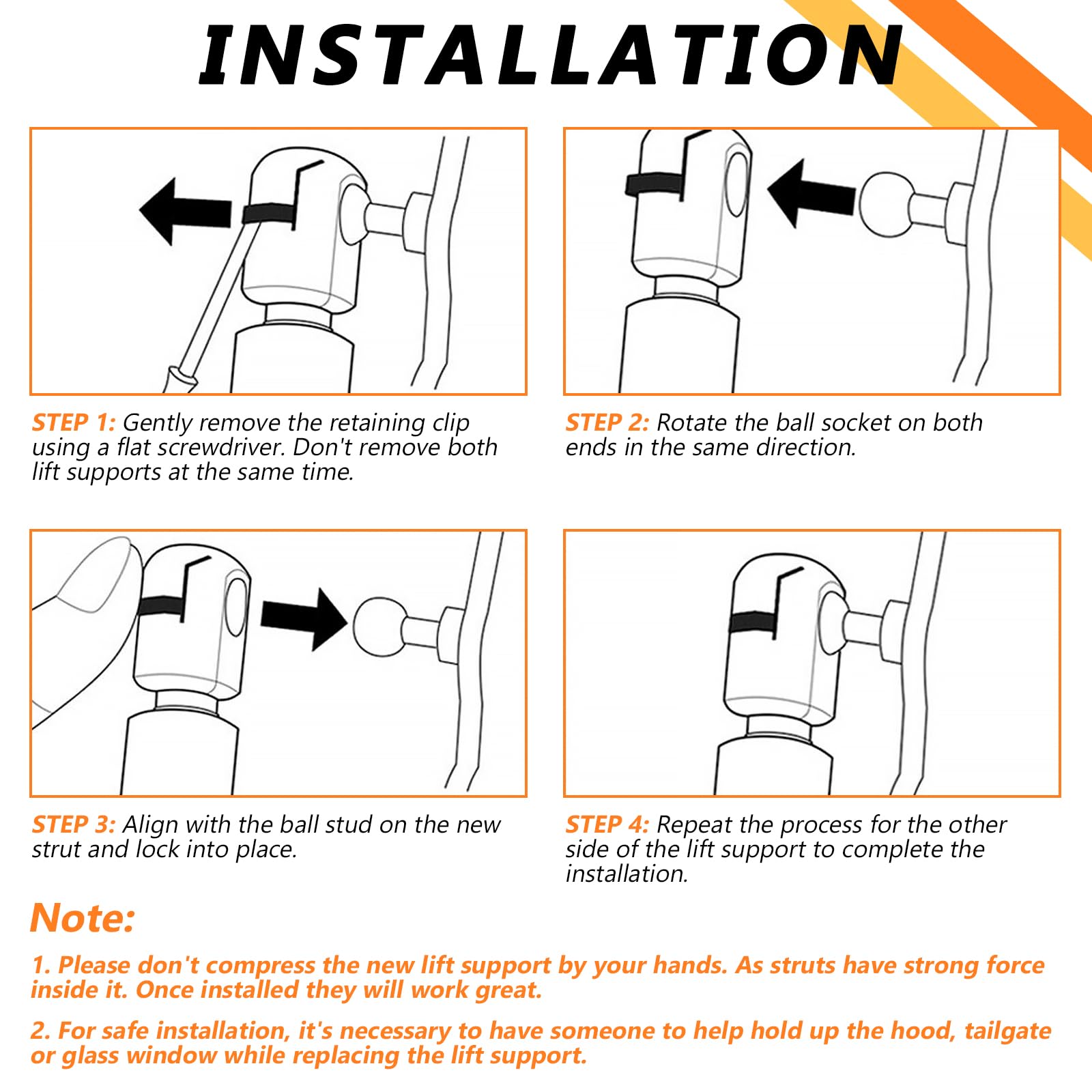 INSTALLATION

STEP 1: Gently remove the retaining clip using a flat screwdriver. Don't remove both lift supports at the same time.

STEP 2: Rotate the ball socket on both ends in the same direction.

STEP 3: Align with the ball stud on the new strut and lock into place.

STEP 4: Repeat the process for the other side of the lift support to complete the installation.

Note:

1. Please don't compress the new lift support by your hands. As struts have strong force inside it. Once installed they will work great.

2. For safe installation, it's necessary to have someone to help hold up the hood, tailgate or glass window while replacing the lift support.