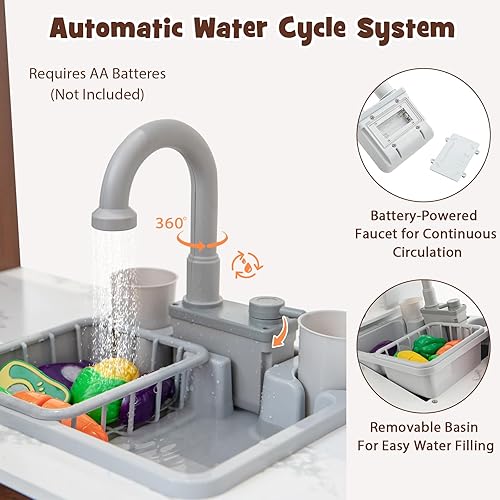 Automatic Water Cycle System

Requires AA Batteres
(Not Included)

360°

Battery-Powered Faucet for Continuous Circulation

Removable Basin For Easy Water Filling