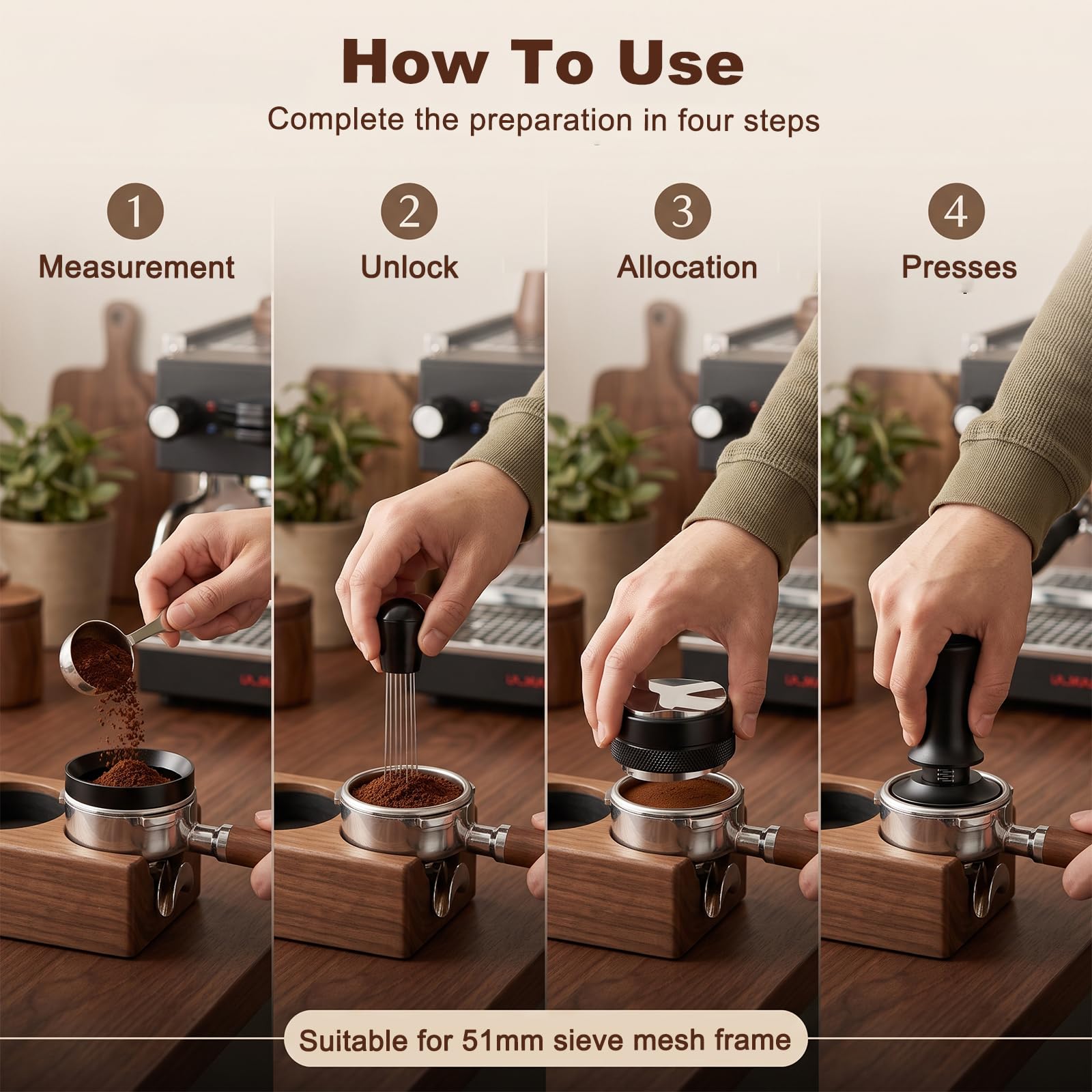 How To Use

Complete the preparation in four steps

1
Measurement

2
Unlock

3
Allocation

4
Presses

Suitable for 51mm sieve mesh frame