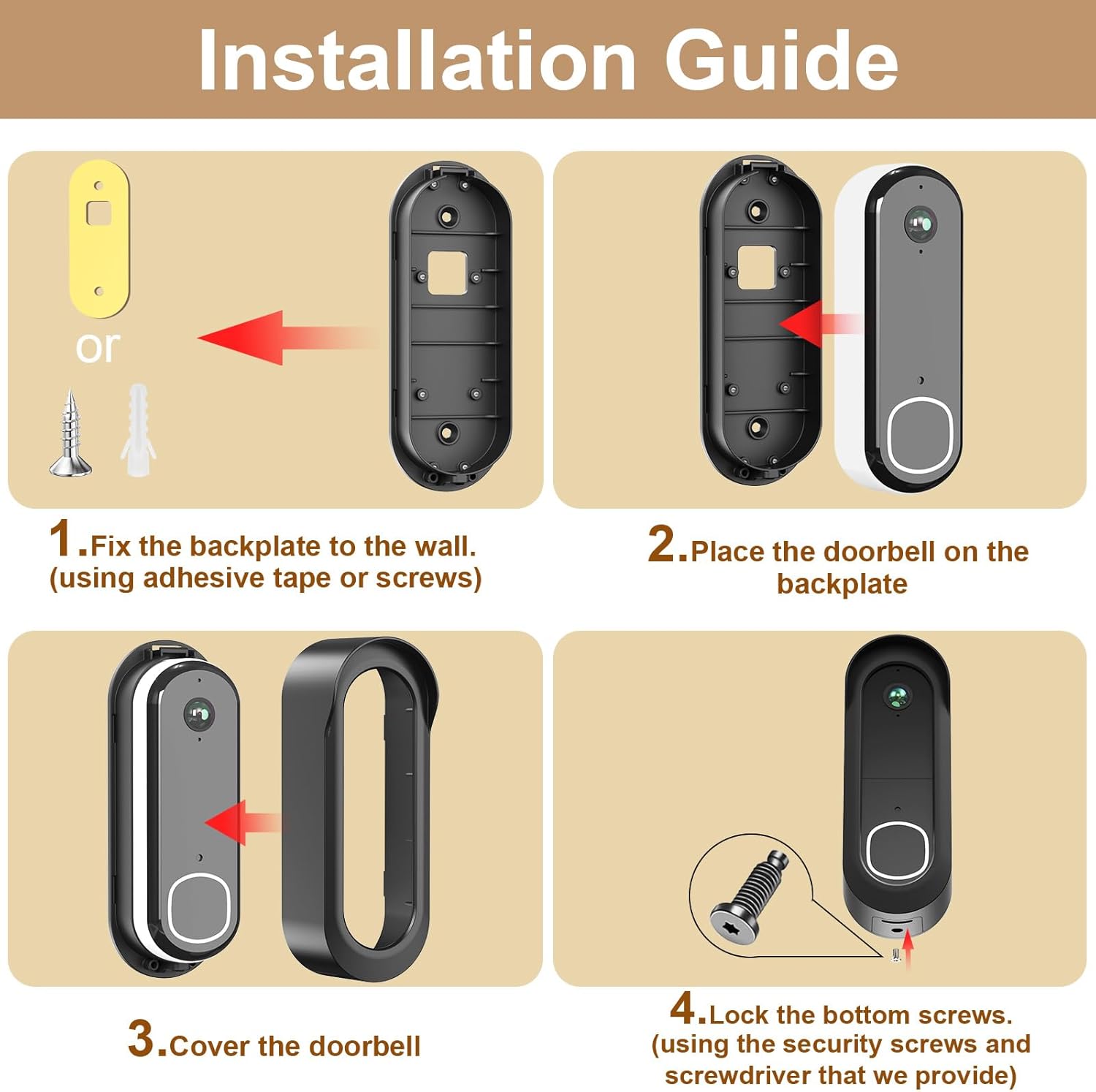 Installation Guide

or

1.Fix the backplate to the wall. (using adhesive tape or screws)

2.Place the doorbell on the backplate

3.Cover the doorbell

4.Lock the bottom screws. (using the security screws and screwdriver that we provide)