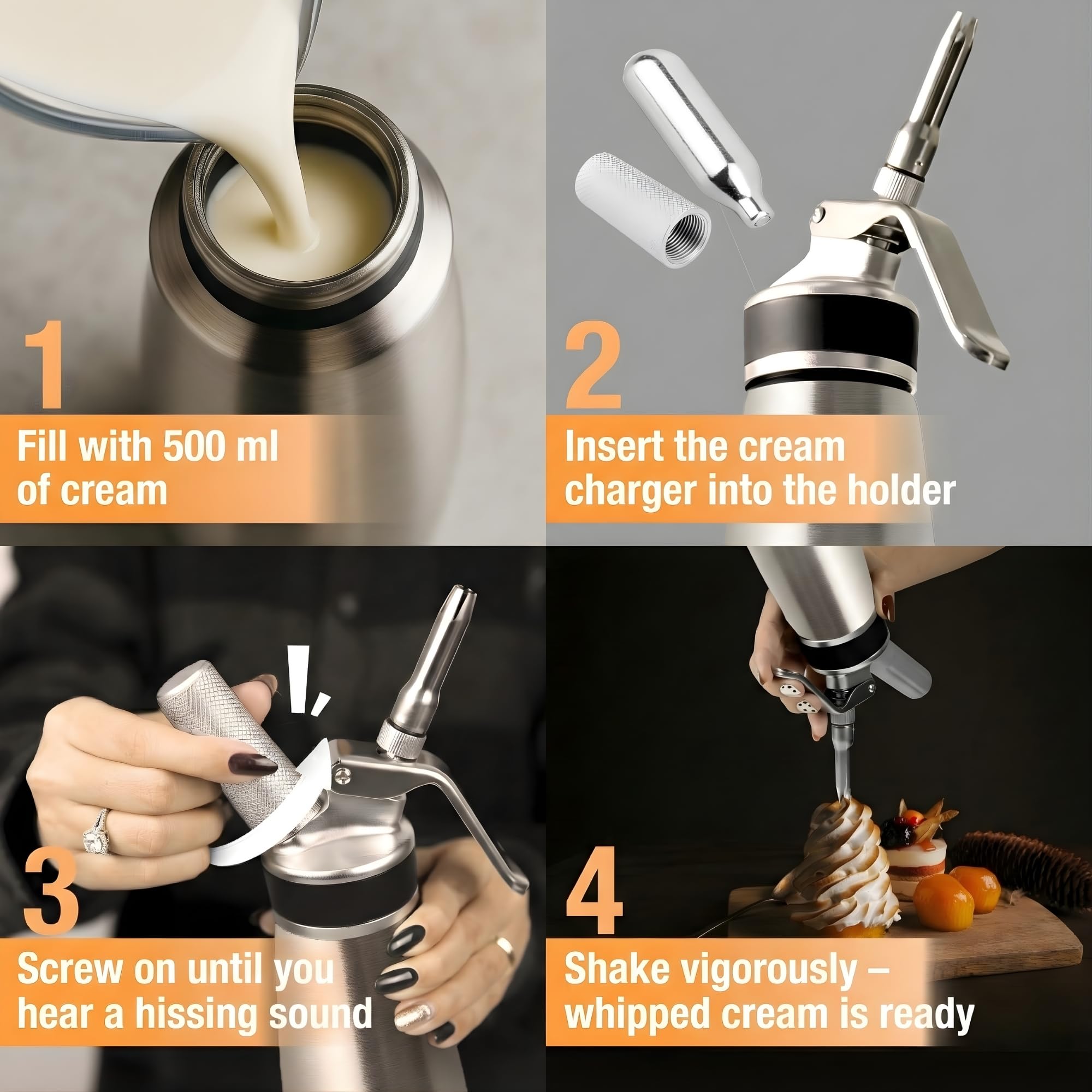 1

Fill with 500 ml of cream

2

Insert the cream charger into the holder

3

Screw on until you hear a hissing sound

4

Shake vigorously – whipped cream is ready