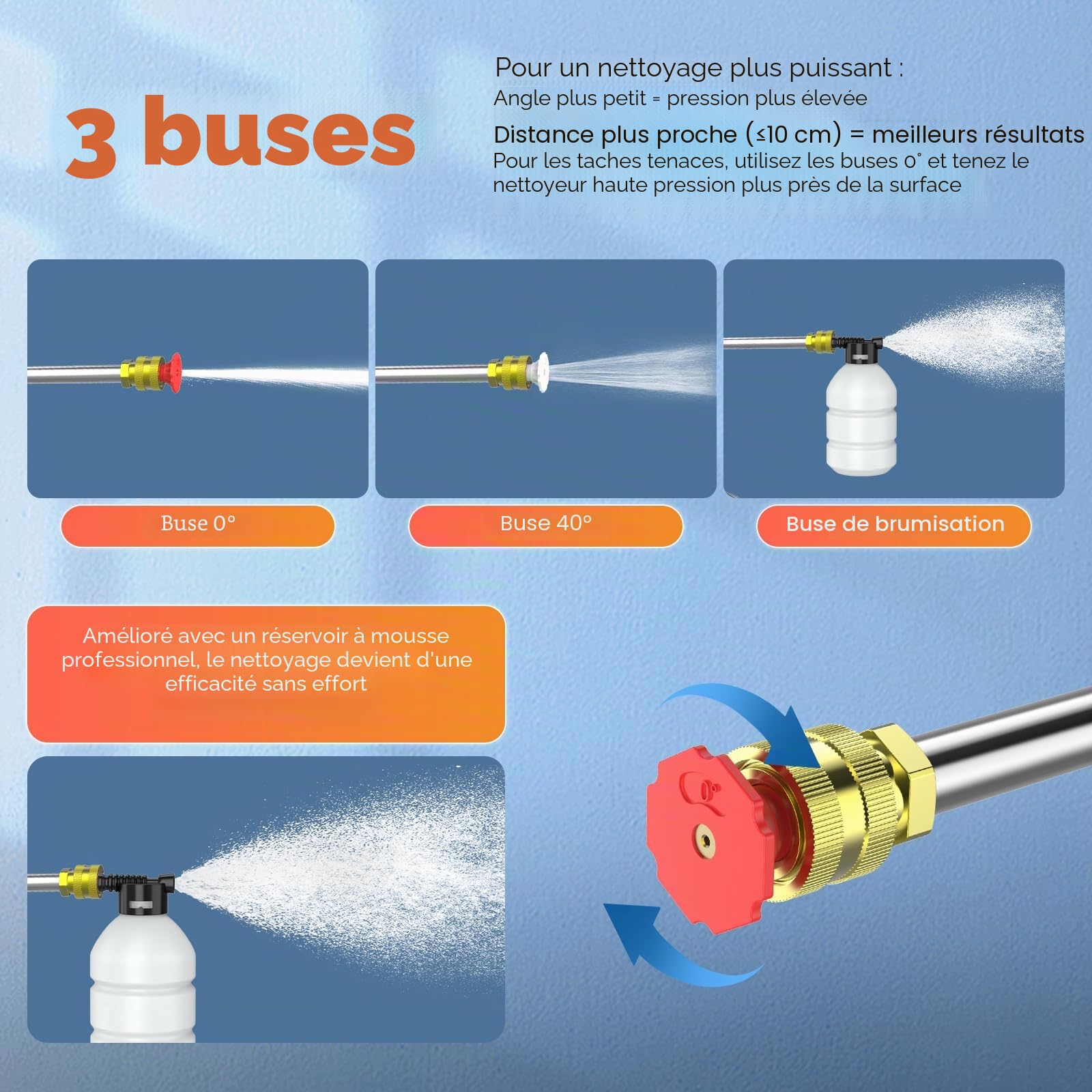 3 buses

Pour un nettoyage plus puissant :
Angle plus petit = pression plus élevée
Distance plus proche (≤10 cm) = meilleurs résultats
Pour les taches tenaces, utilisez les buses 0° et tenez le nettoyeur haute pression plus près de la surface

Buse 0°

Buse 40°

Buse de brumisation

Amélioré avec un réservoir à mousse professionnel, le nettoyage devient d'une efficacité sans effort

0°