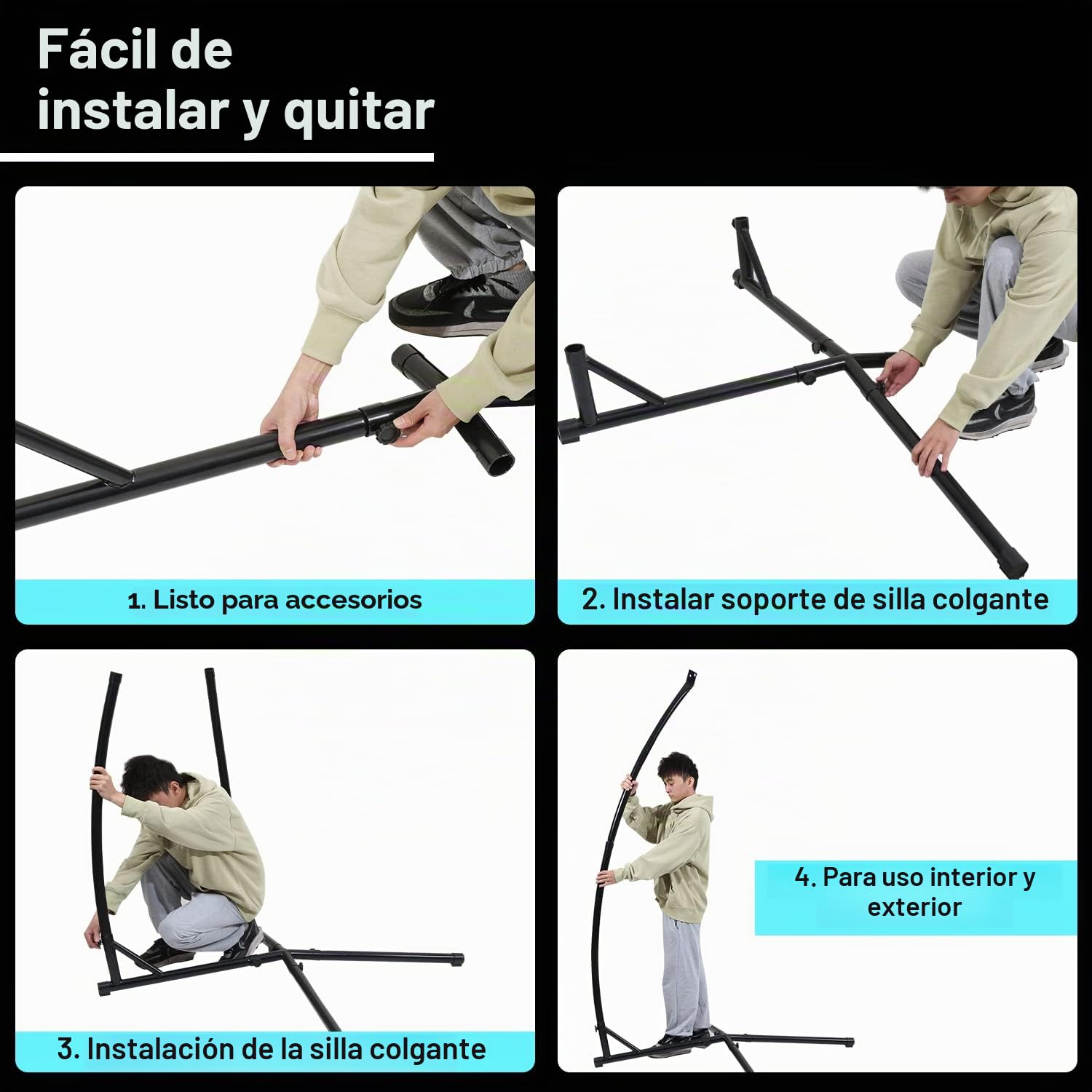 Fácil de instalar y quitar

1. Listo para accesorios

2. Instalar soporte de silla colgante

3. Instalación de la silla colgante

4. Para uso interior y exterior