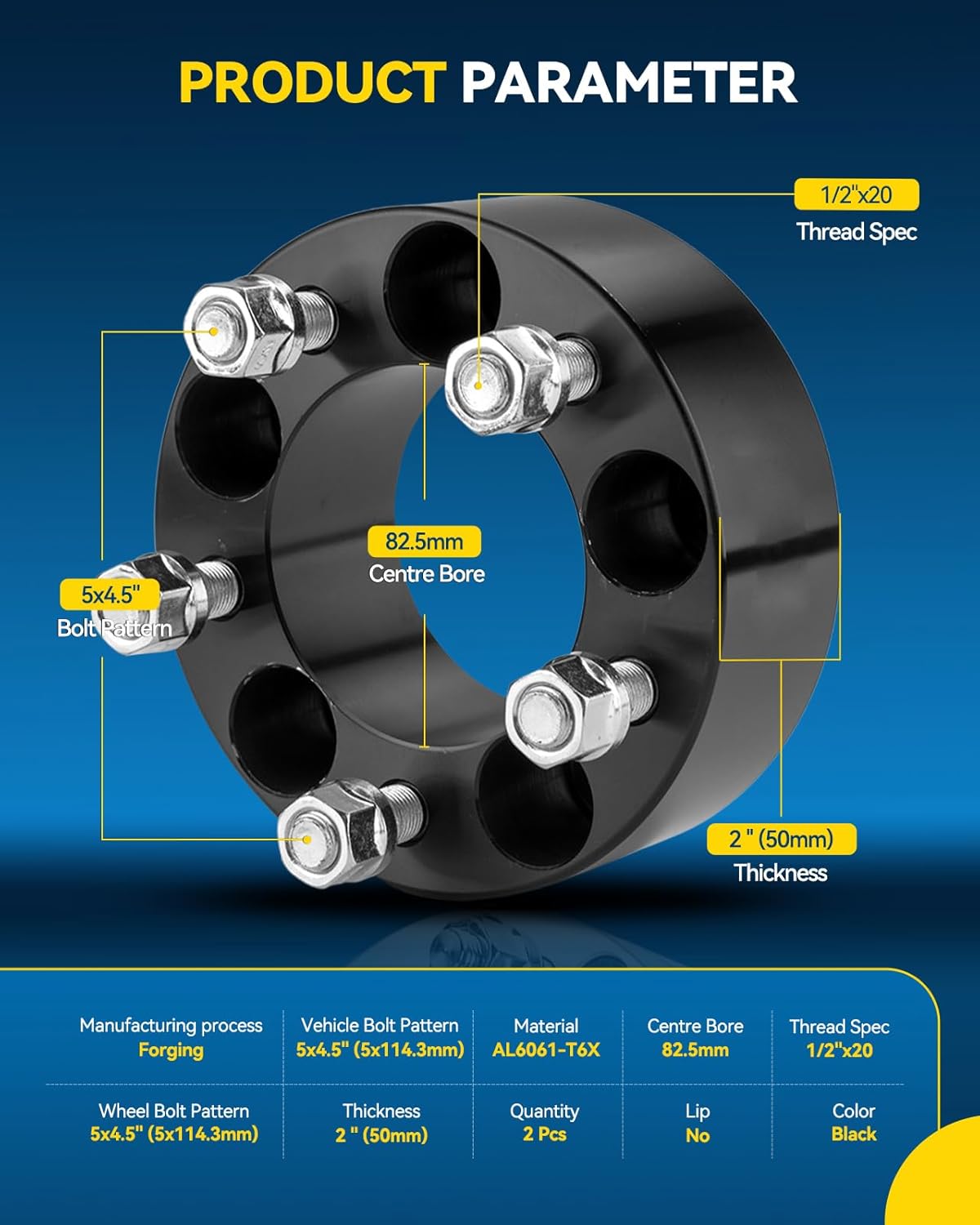 PRODUCT PARAMETER

1/2"x20
Thread Spec

82.5mm
Centre Bore

5x4.5"
Bolt Pattern

2 " (50mm)
Thickness

| Manufacturing process Forging | Vehicle Bolt Pattern 5x4.5" (5x114.3mm) | Material AL6061-T6X | Centre Bore 82.5mm | Thread Spec 1/2"x20 |
|---|---|---|---|---|
| Wheel Bolt Pattern 5x4.5" (5x114.3mm) | Thickness 2 " (50mm) | Quantity 2 Pcs | Lip No | Color Black |