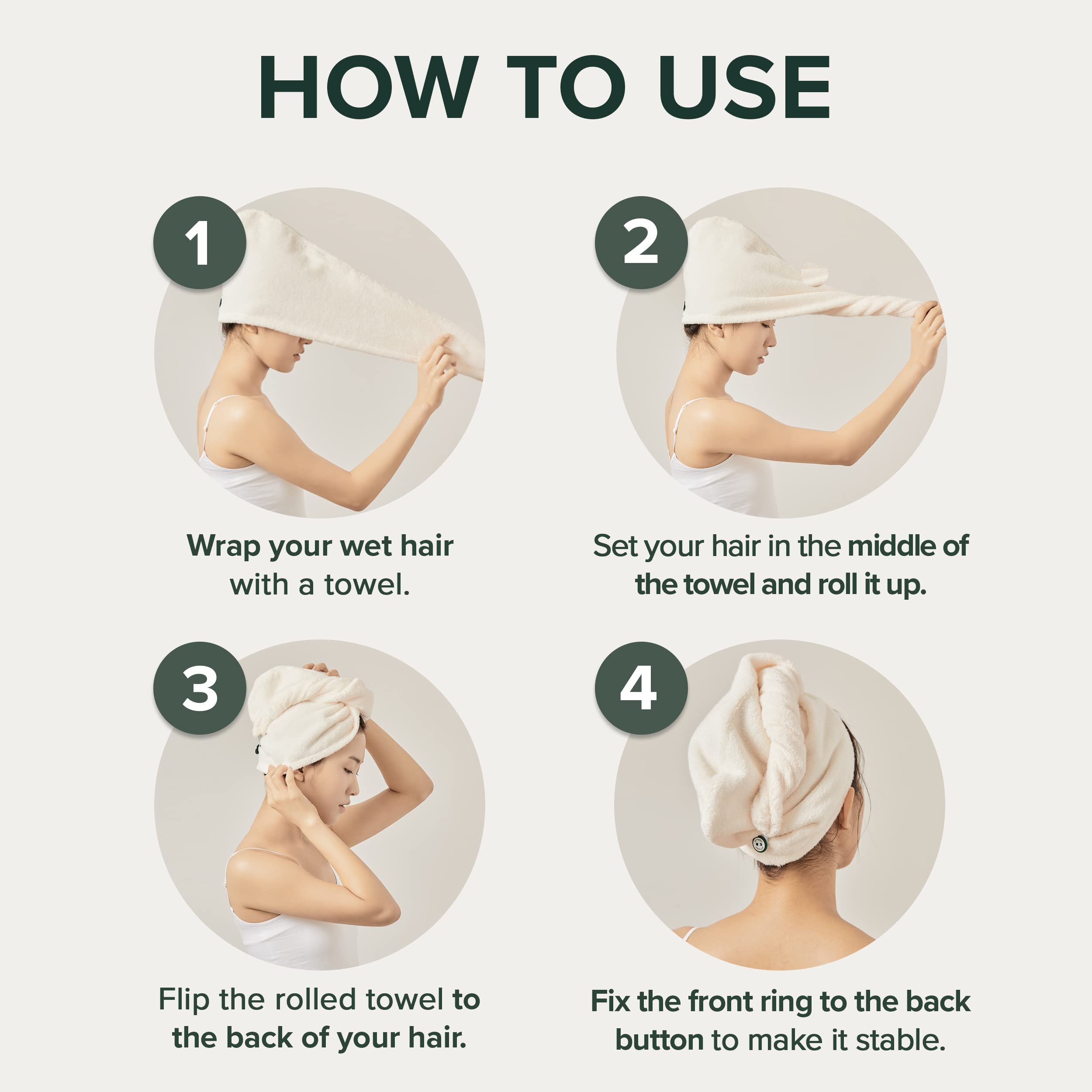 HOW TO USE

1

Wrap your wet hair with a towel.

2

Set your hair in the middle of the towel and roll it up.

3

Flip the rolled towel to the back of your hair.

4

Fix the front ring to the back button to make it stable.