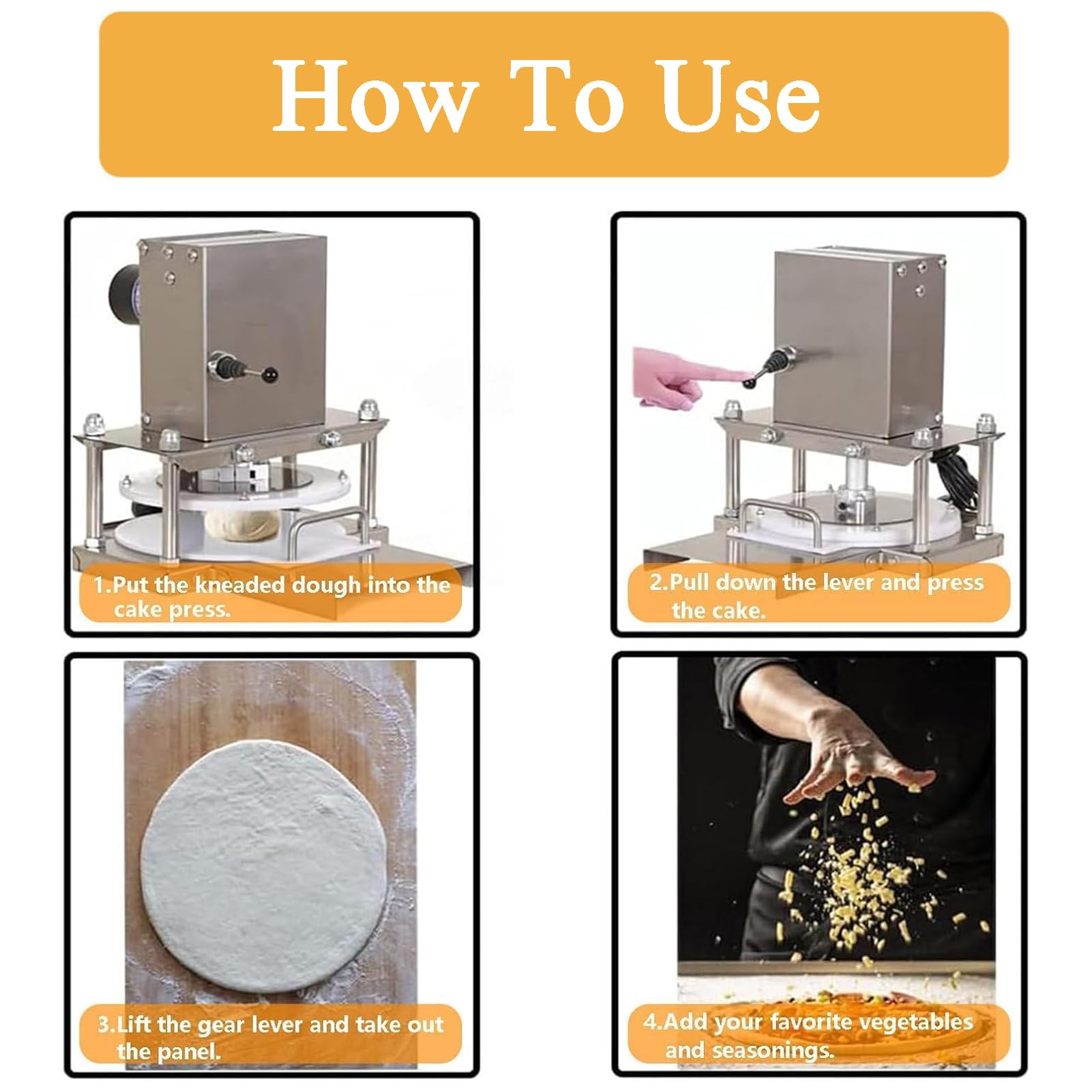 How To Use

1.Put the kneaded dough into the cake press.

2.Pull down the lever and press the cake.

3.Lift the gear lever and take out the panel.

4.Add your favorite vegetables and seasonings.