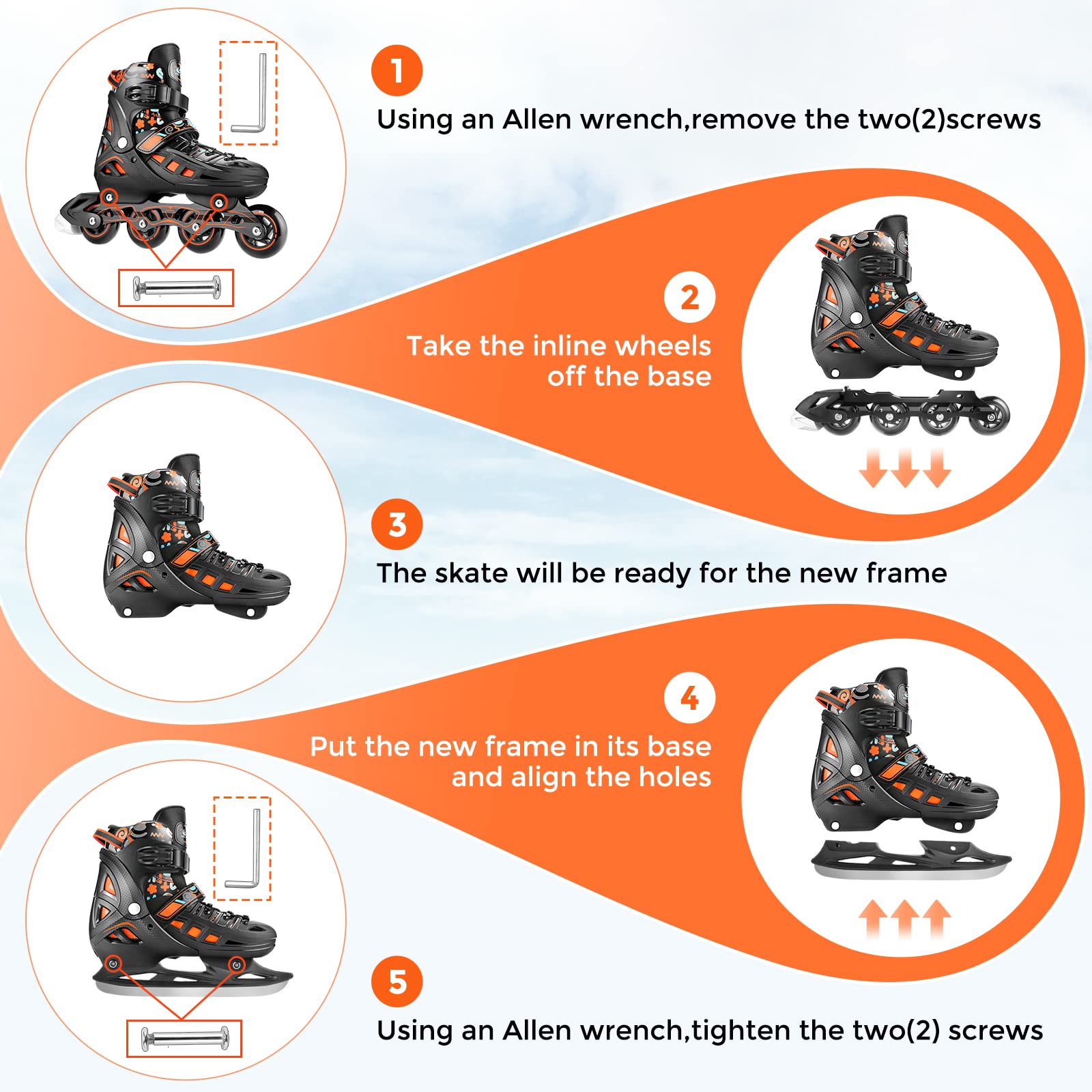 1
Using an Allen wrench,remove the two(2)screws

2
Take the inline wheels off the base

3
The skate will be ready for the new frame

4
Put the new frame in its base and align the holes

5
Using an Allen wrench,tighten the two(2) screws