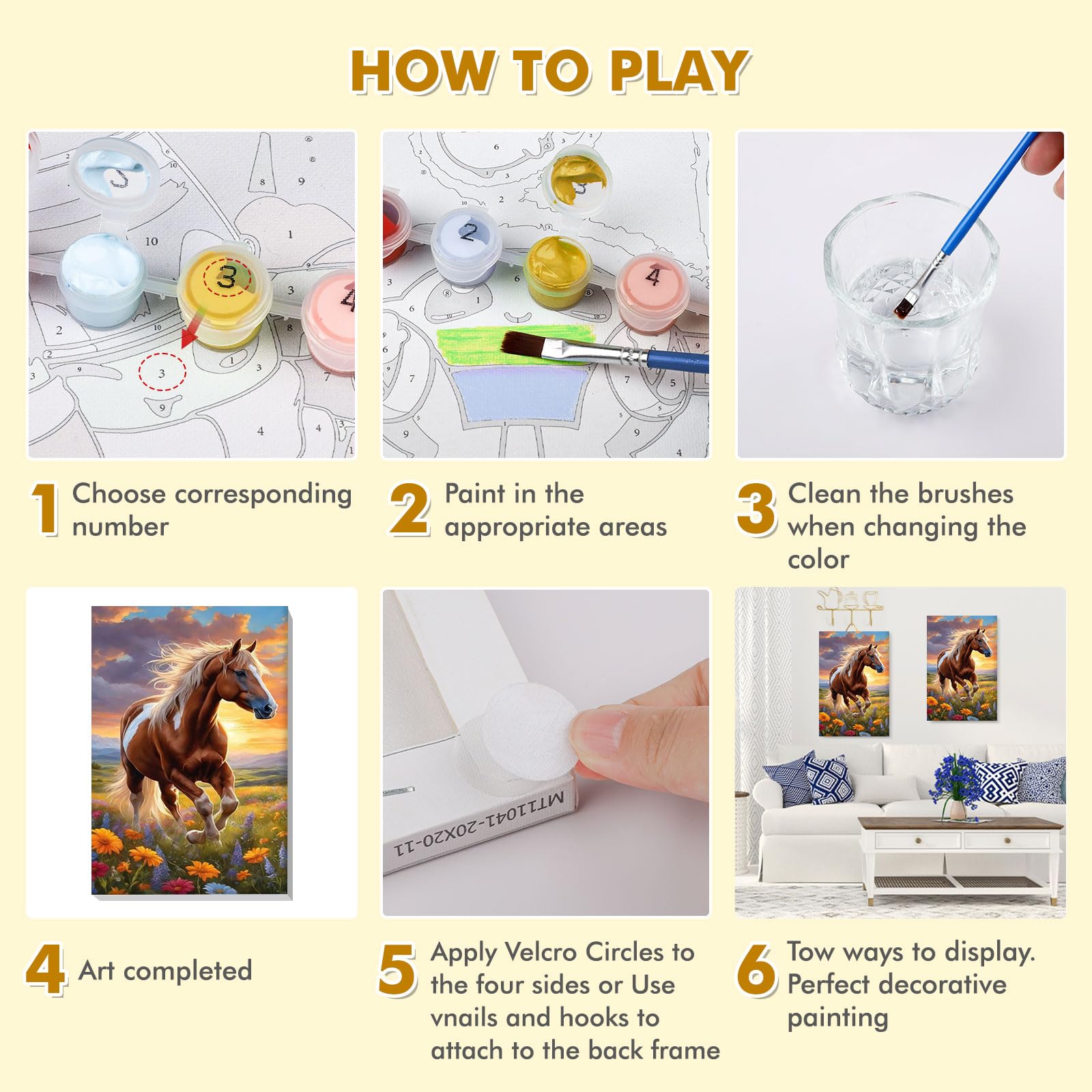 HOW TO PLAY

1 Choose corresponding number

2 Paint in the appropriate areas

3 Clean the brushes when changing the color

MT11041-20X20-11

4 Art completed

5 Apply Velcro Circles to the four sides or Use vnails and hooks to attach to the back frame

6 Tow ways to display. Perfect decorative painting