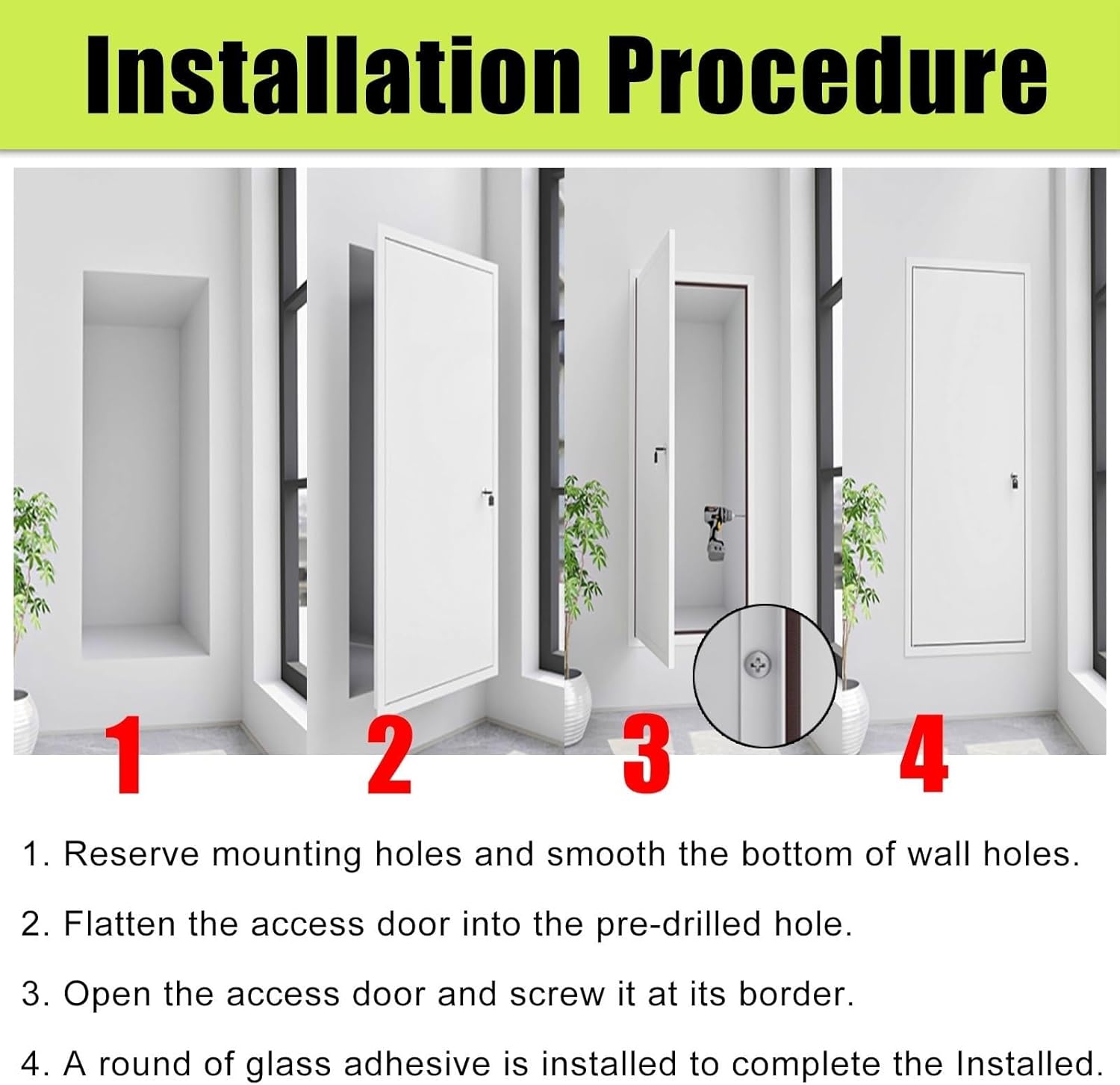 Installation Procedure

1

2

3

4

1. Reserve mounting holes and smooth the bottom of wall holes.

2. Flatten the access door into the pre-drilled hole.

3. Open the access door and screw it at its border.

4. A round of glass adhesive is installed to complete the Installed.