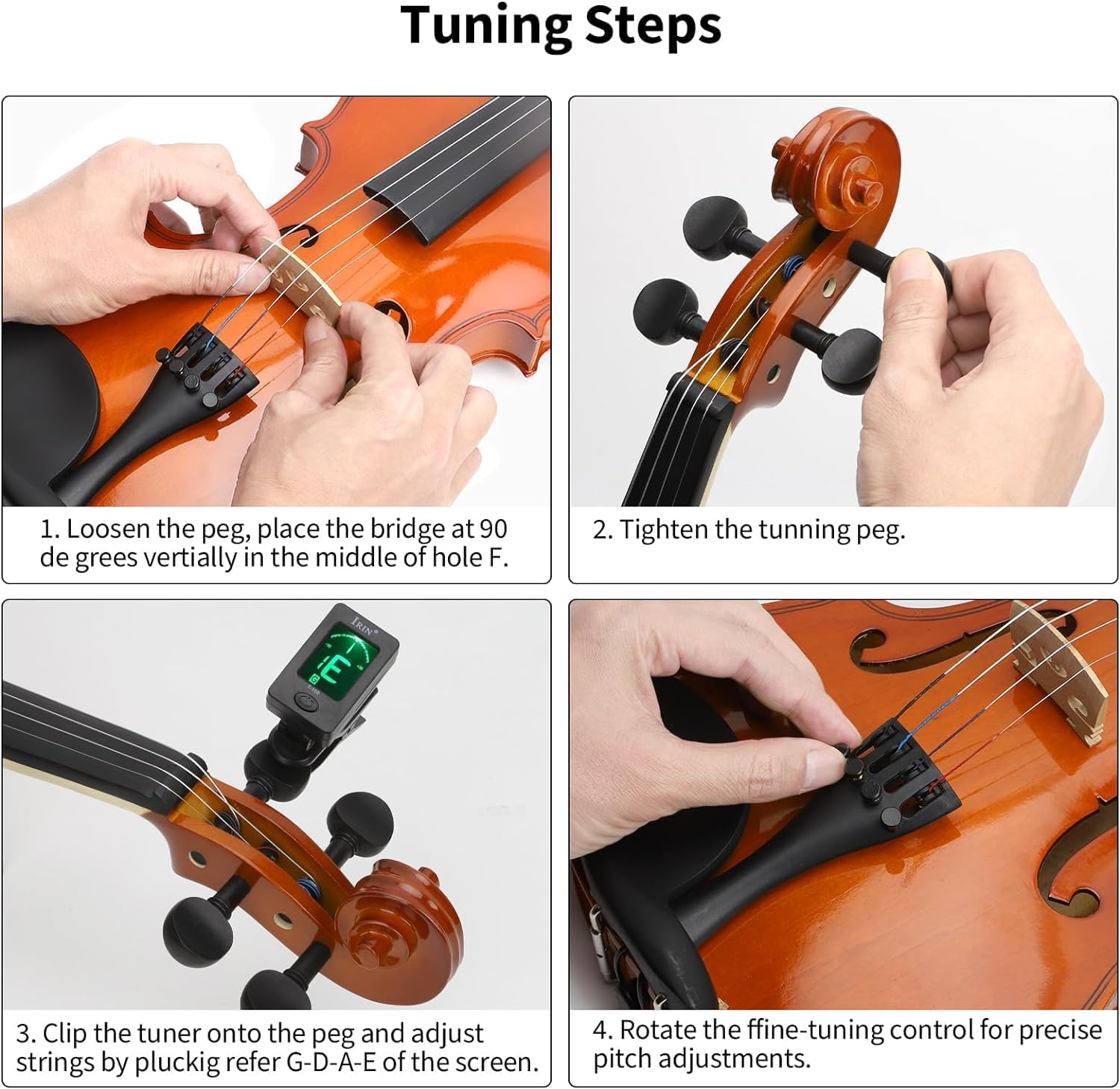 Tuning Steps

1. Loosen the peg, place the bridge at 90 de grees vertially in the middle of hole F.

2. Tighten the tunning peg.

IRIN

E

3. Clip the tuner onto the peg and adjust strings by pluckig refer G-D-A-E of the screen.

4. Rotate the ffine-tuning control for precise pitch adjustments.