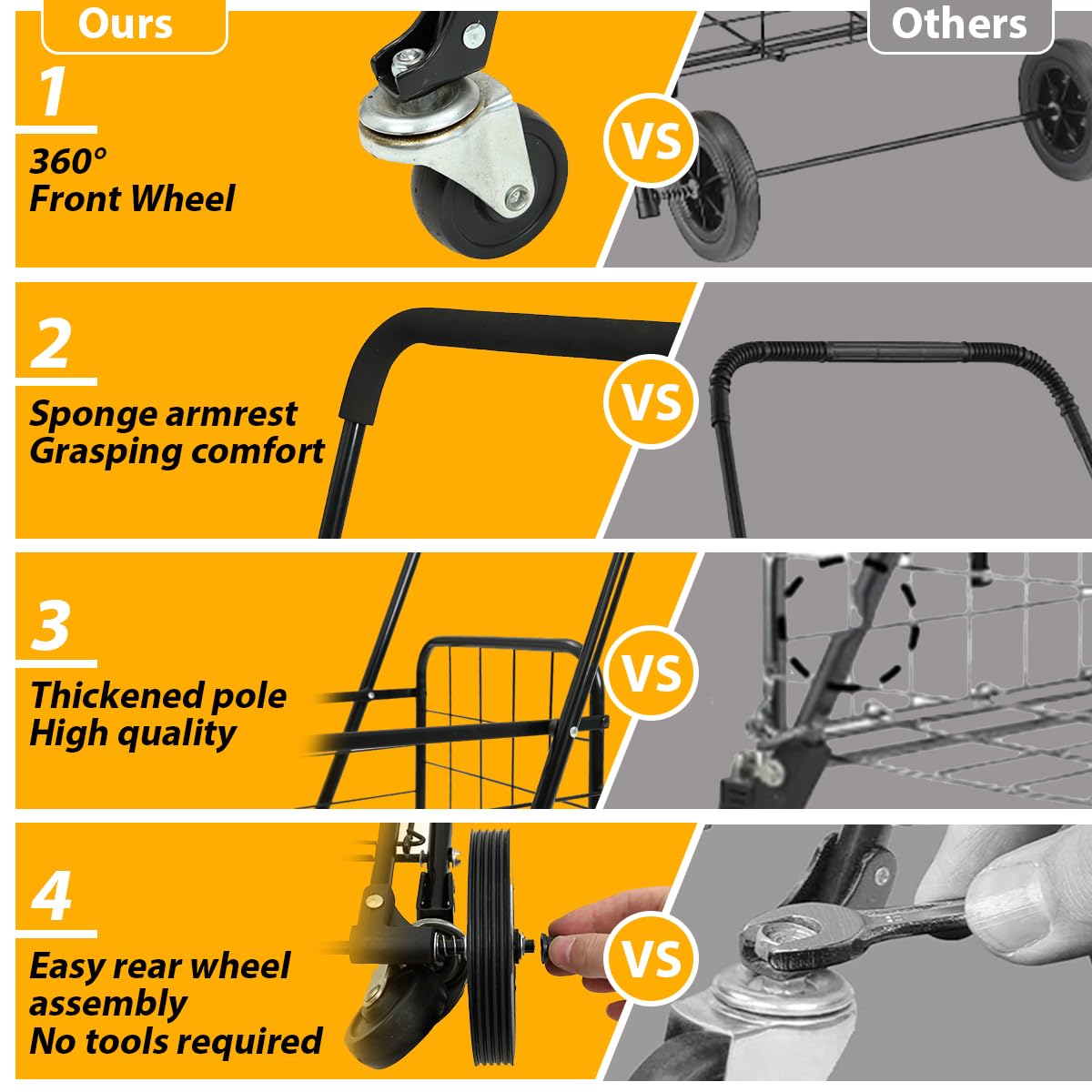 Ours

Others

1

360°
Front Wheel

VS

2

Sponge armrest
Grasping comfort

VS

3

Thickened pole
High quality

VS

4

Easy rear wheel assembly
No tools required

VS