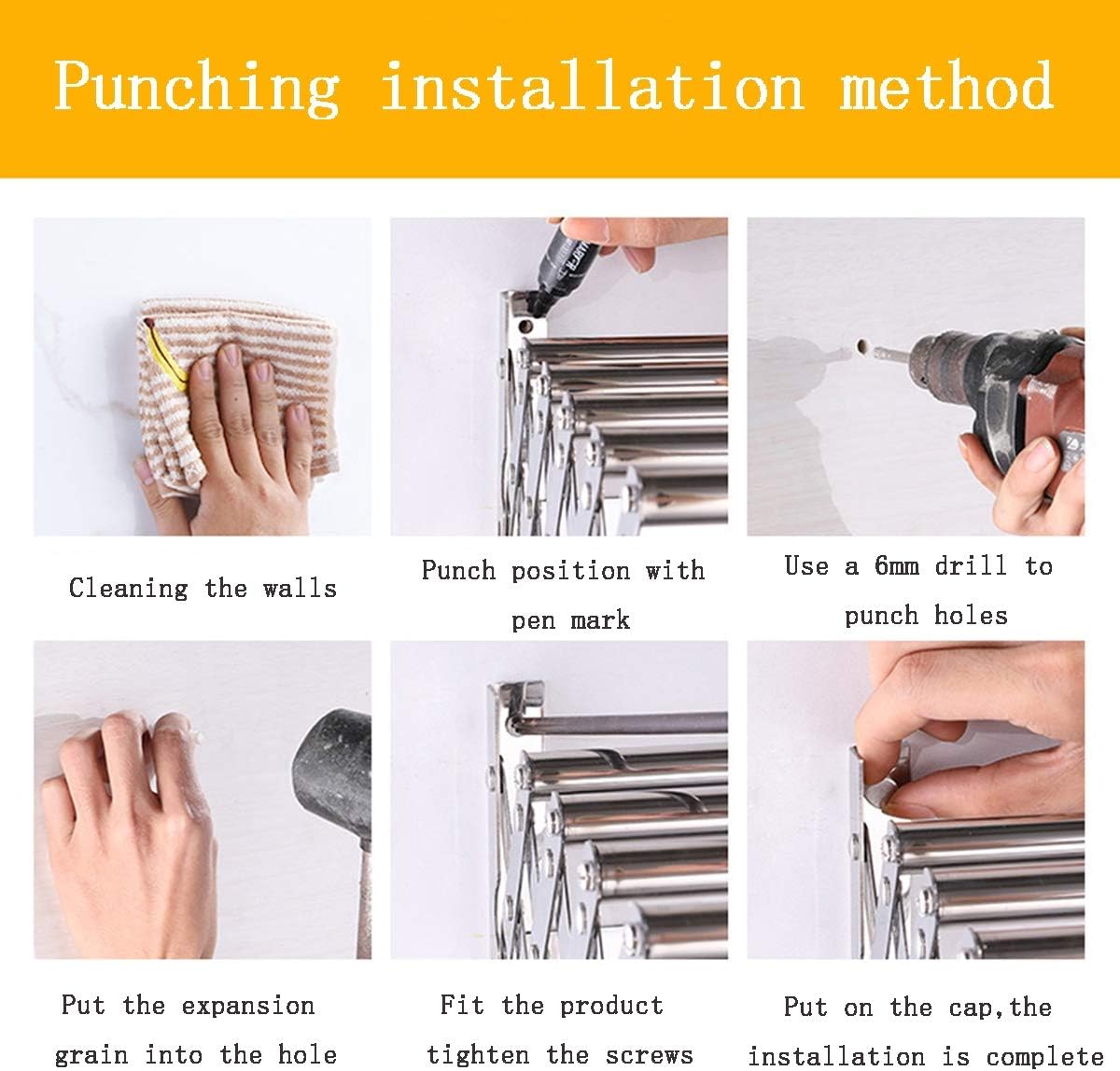 Punching installation method

Cleaning the walls

Punch position with pen mark

Use a 6mm drill to punch holes

Put the expansion grain into the hole

Fit the product tighten the screws

Put on the cap,the installation is complete