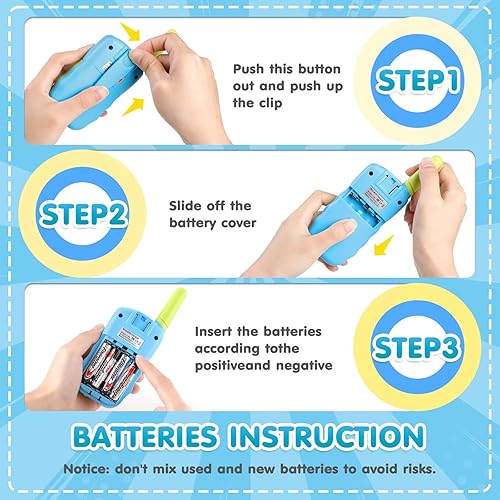 Push this button out and push up the clip

STEP1

STEP2

Slide off the battery cover

Insert the batteries according tothe positiveand negative

STEP3

BATTERIES INSTRUCTION

Notice: don't mix used and new batteries to avoid risks.