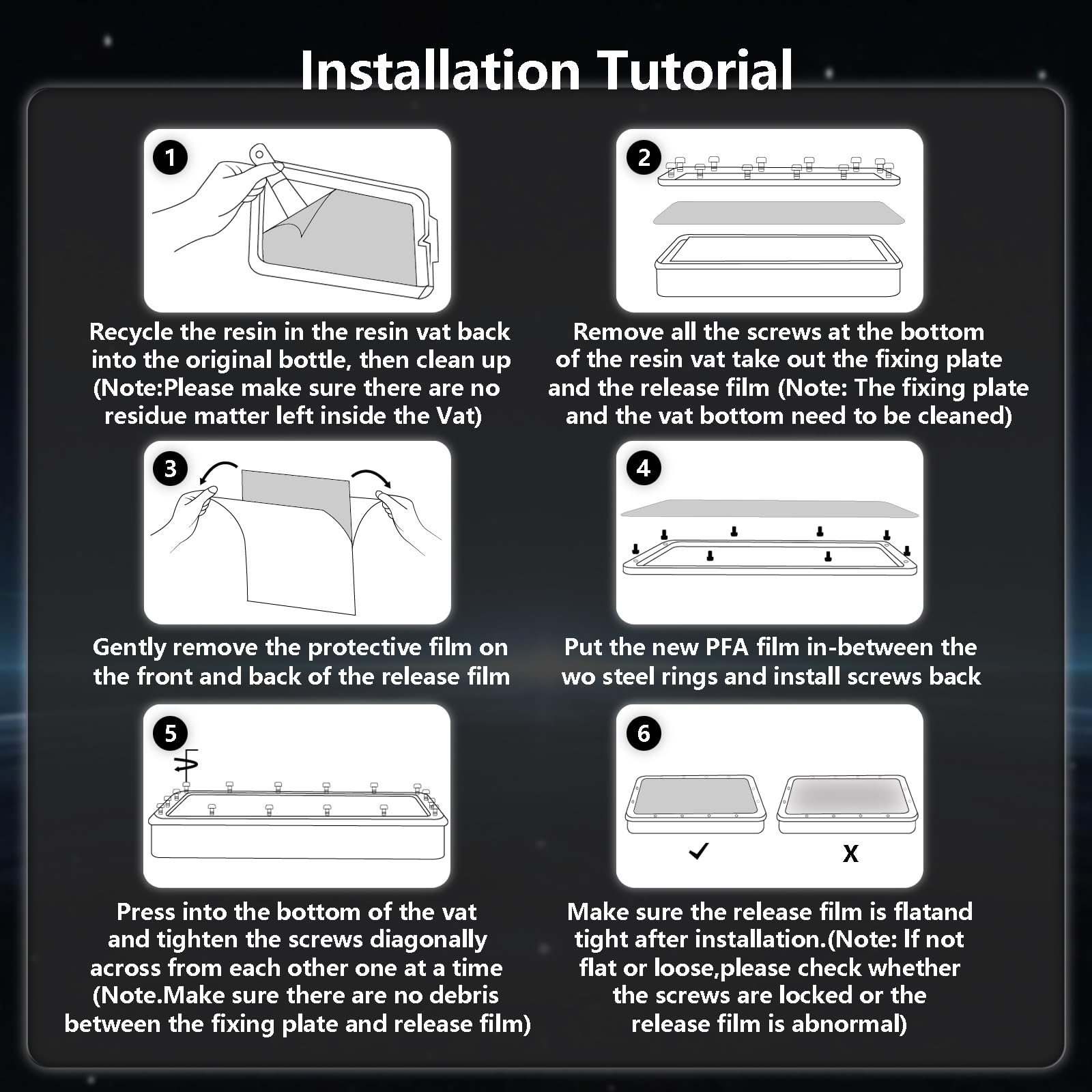 Installation Tutorial

1

Recycle the resin in the resin vat back into the original bottle, then clean up (Note:Please make sure there are no residue matter left inside the Vat)

2

Remove all the screws at the bottom of the resin vat take out the fixing plate and the release film (Note: The fixing plate and the vat bottom need to be cleaned)

3

Gently remove the protective film on the front and back of the release film

4

Put the new PFA film in-between the wo steel rings and install screws back

5

Press into the bottom of the vat and tighten the screws diagonally across from each other one at a time (Note.Make sure there are no debris between the fixing plate and release film)

6

✓

X

Make sure the release film is flatand tight after installation.(Note: If not flat or loose,please check whether the screws are locked or the release film is abnormal)