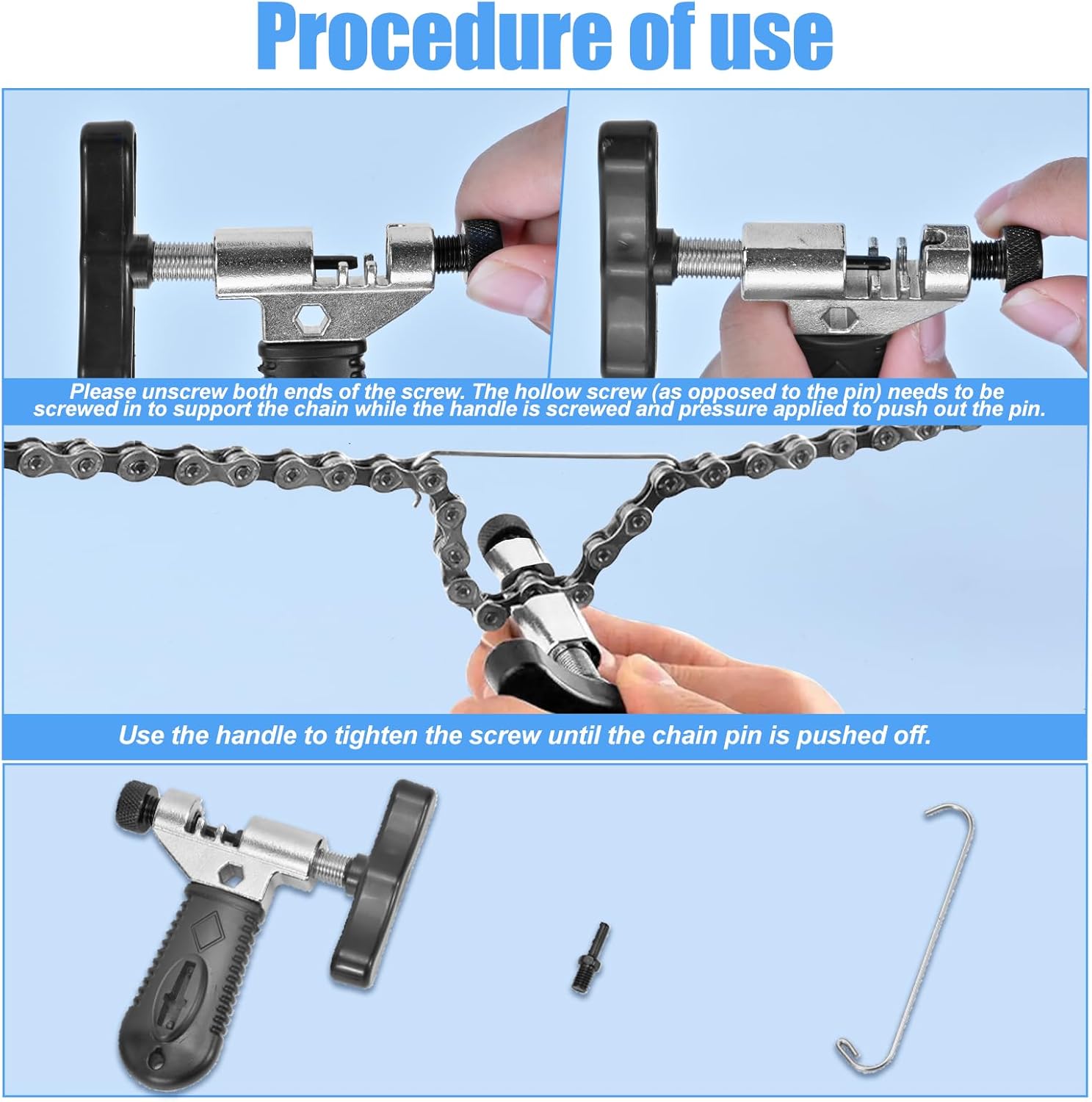 Procedure of use

Please unscrew both ends of the screw. The hollow screw (as opposed to the pin) needs to be screwed in to support the chain while the handle is screwed and pressure applied to push out the pin.

Use the handle to tighten the screw until the chain pin is pushed off.