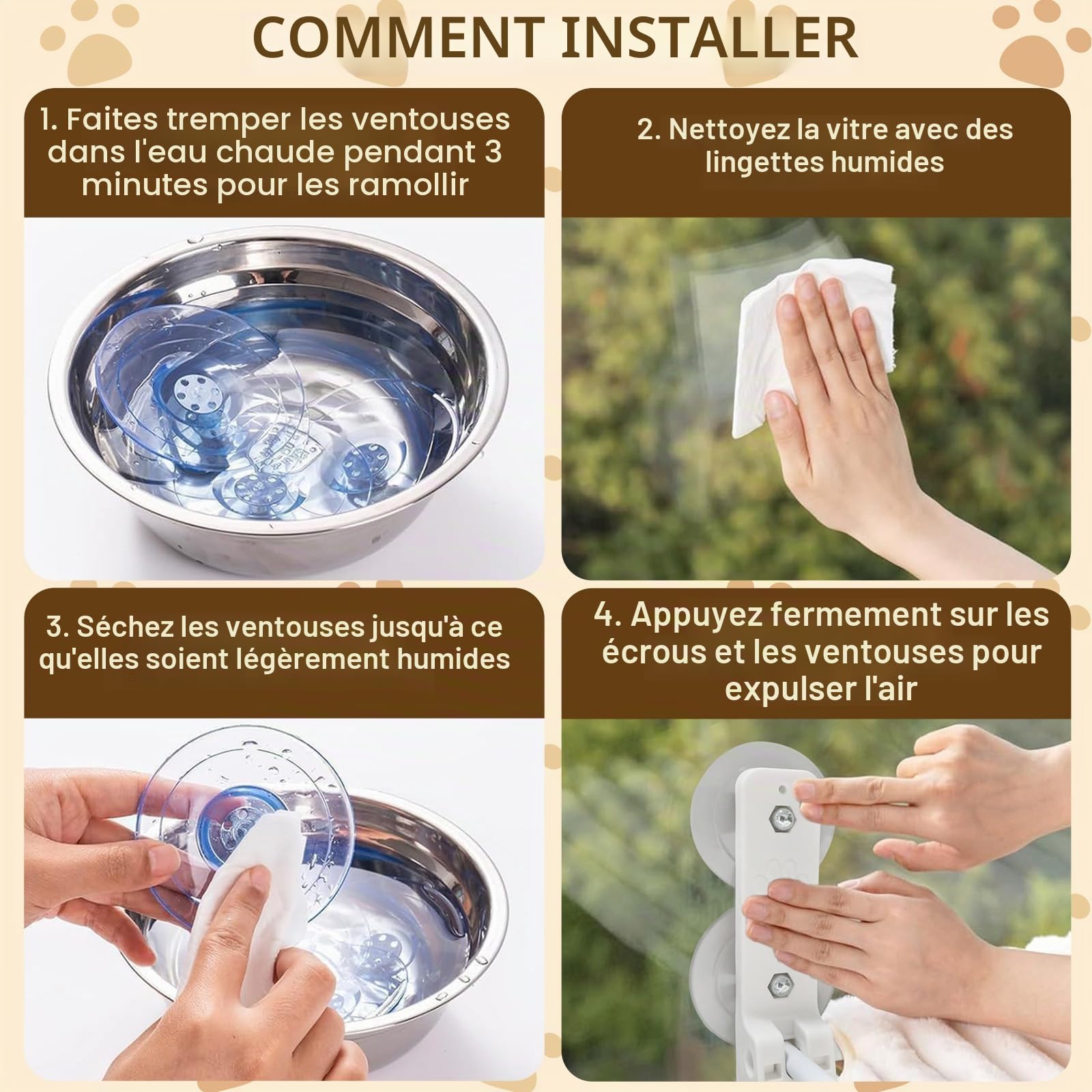 COMMENT INSTALLER

1. Faites tremper les ventouses dans l'eau chaude pendant 3 minutes pour les ramollir

2. Nettoyez la vitre avec des lingettes humides

3. Séchez les ventouses jusqu'à ce qu'elles soient légèrement humides

4. Appuyez fermement sur les écrous et les ventouses pour expulser l'air