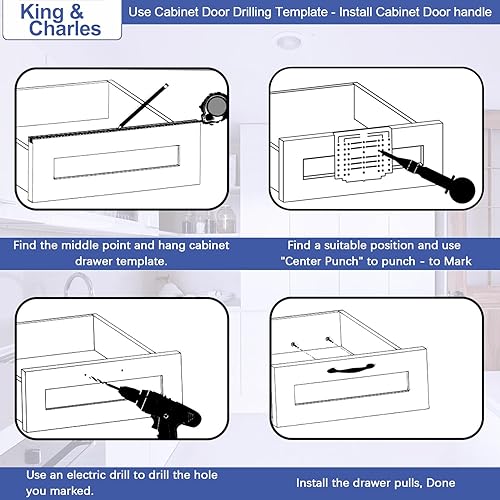 King & Charles

Use Cabinet Door Drilling Template - Install Cabinet Door handle

Find the middle point and hang cabinet drawer template.

Find a suitable position and use "Center Punch" to punch - to Mark

Use an electric drill to drill the hole you marked.

Install the drawer pulls, Done