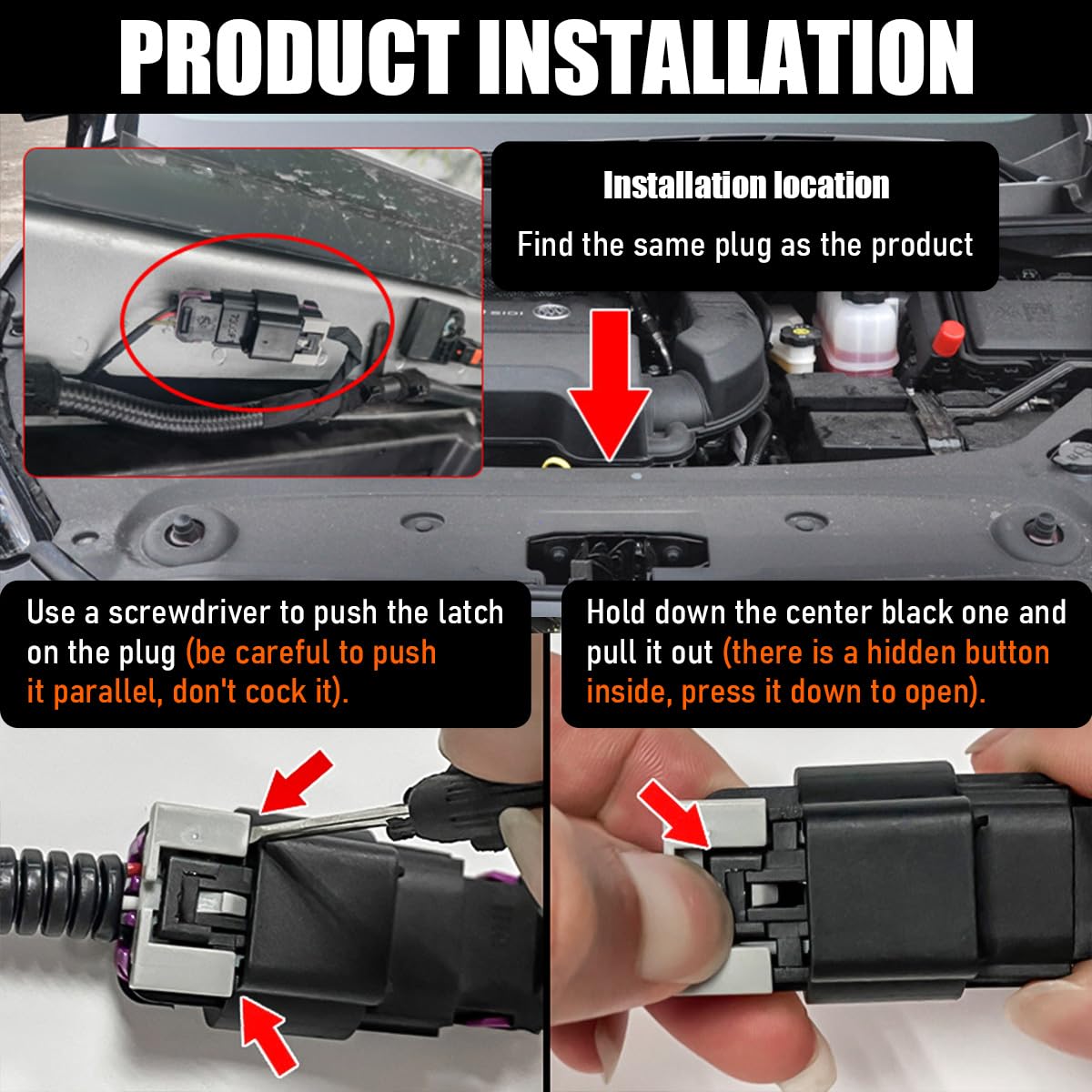 PRODUCT INSTALLATION

Installation location

Find the same plug as the product

Use a screwdriver to push the latch on the plug (be careful to push it parallel, don't cock it).

Hold down the center black one and pull it out (there is a hidden button inside, press it down to open).