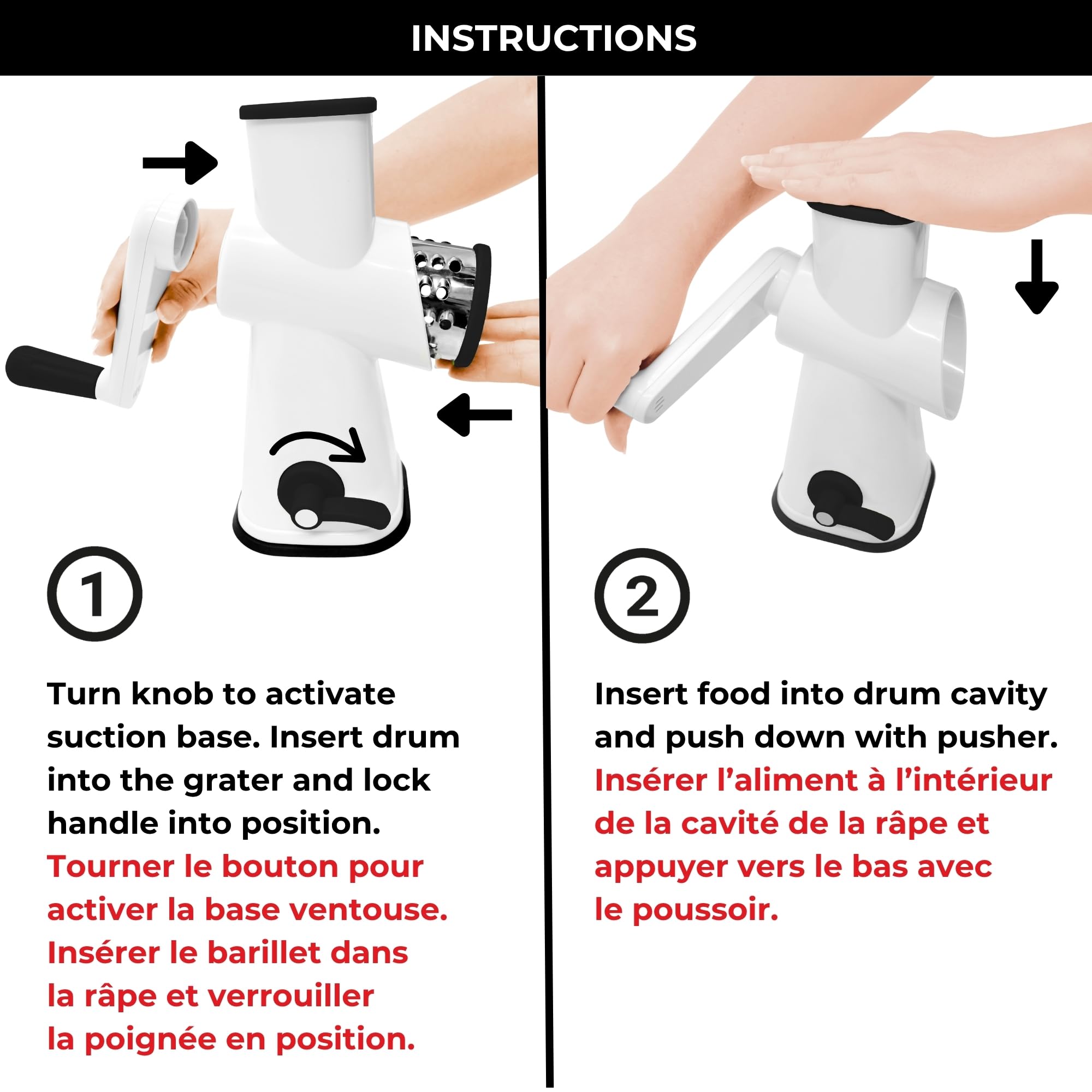 INSTRUCTIONS

1

Turn knob to activate suction base. Insert drum into the grater and lock handle into position.
Tourner le bouton pour activer la base ventouse. Insérer le barillet dans la râpe et verrouiller la poignée en position.

2

Insert food into drum cavity and push down with pusher.
Insérer l'aliment à l'intérieur de la cavité de la râpe et appuyer vers le bas avec le poussoir.