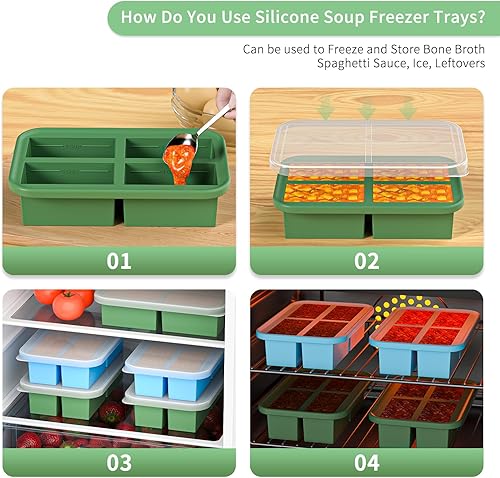 How Do You Use Silicone Soup Freezer Trays?

Can be used to Freeze and Store Bone Broth Spaghetti Sauce, Ice, Leftovers

01

02

03

04