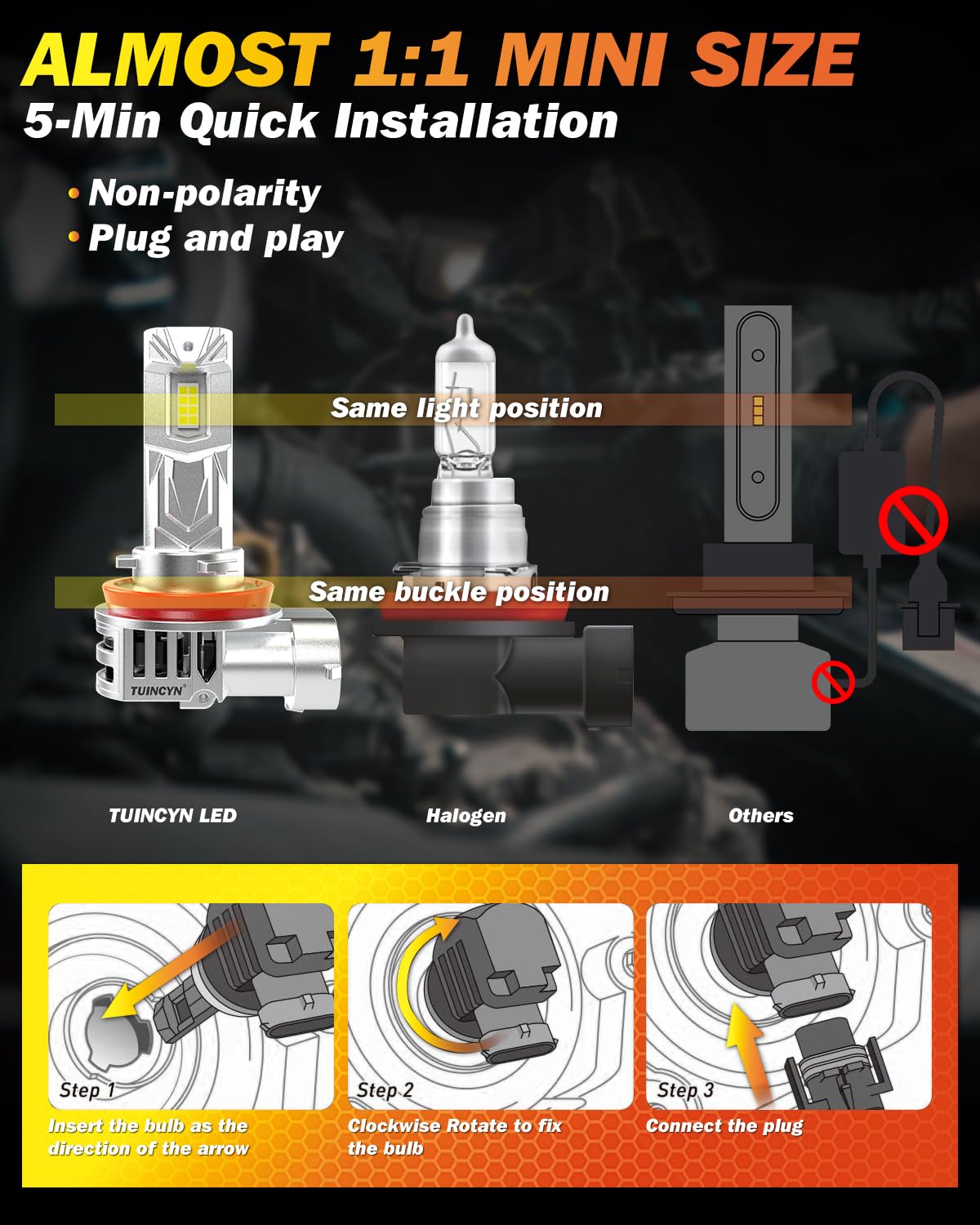 ALMOST 1:1 MINI SIZE
5-Min Quick Installation

• Non-polarity
• Plug and play

Same light position

Same buckle position

TUINCYN

TUINCYN LED

Halogen

Others

Step 1
Insert the bulb as the direction of the arrow

Step 2
Clockwise Rotate to fix the bulb

Step 3
Connect the plug