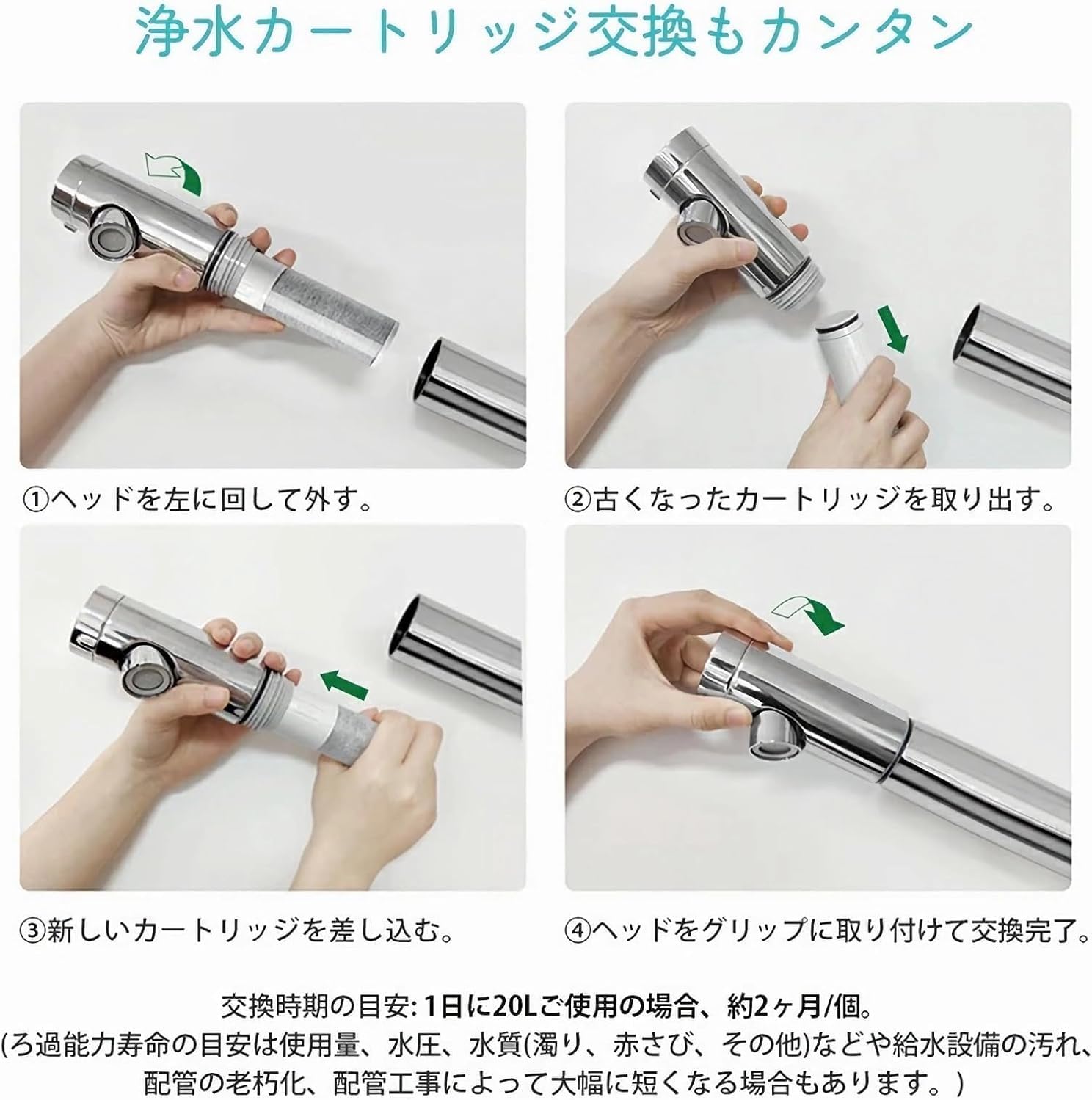 浄水カートリッジ交換もカンタン

①ヘッドを左に回して外す。

②古くなったカートリッジを取り出す。

③新しいカートリッジを差し込む。

④ヘッドをグリップに取り付けて交換完了。

交換時期の目安: 1日に20Lご使用の場合、約2ヶ月/個。
(ろ過能力寿命の目安は使用量、水圧、水質(濁り、赤さび、その他)などや給水設備の汚れ、配管の老朽化、配管工事によって大幅に短くなる場合もあります。)