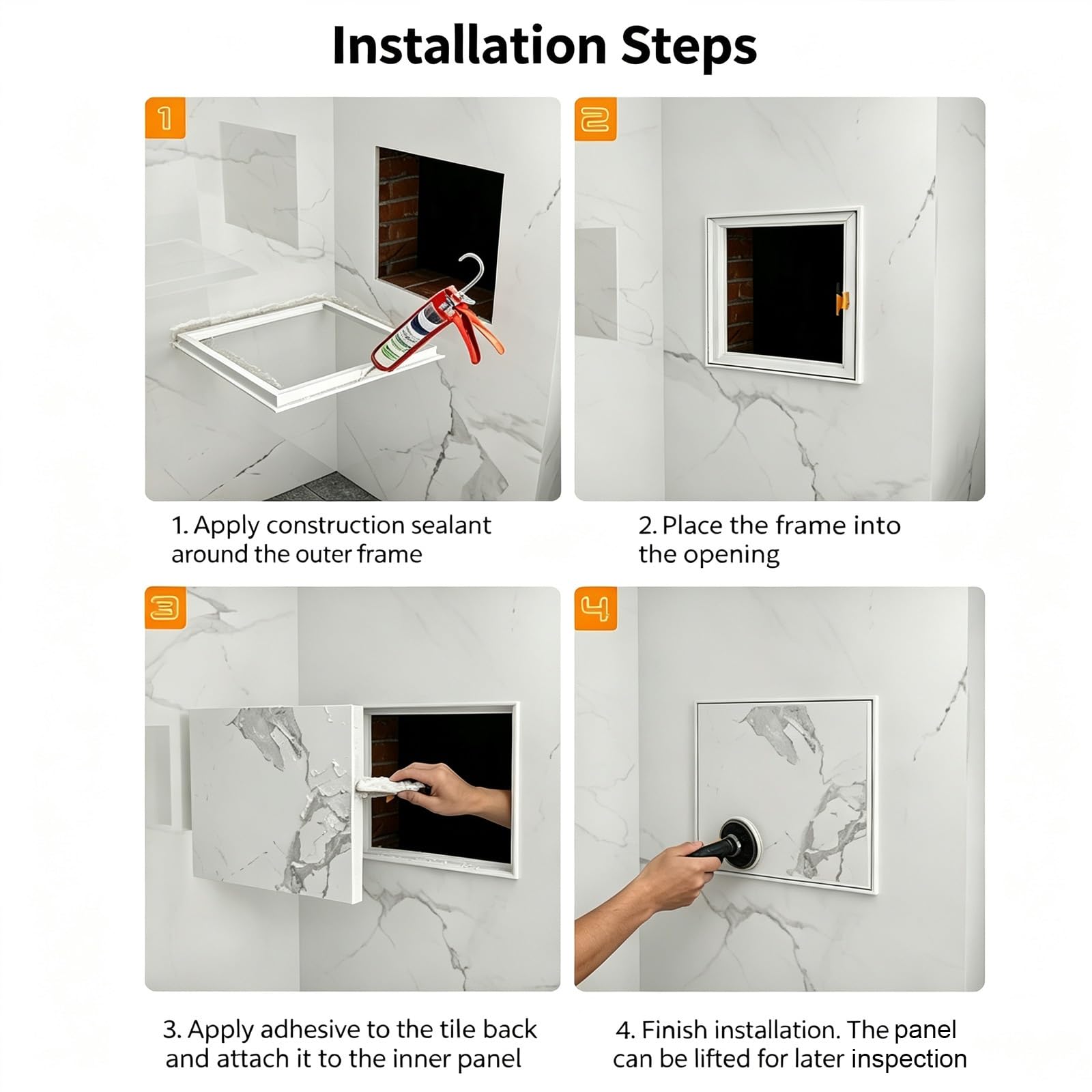 Installation Steps

1

2

1. Apply construction sealant around the outer frame

2. Place the frame into the opening

3

4

3. Apply adhesive to the tile back and attach it to the inner panel

4. Finish installation. The panel can be lifted for later inspection