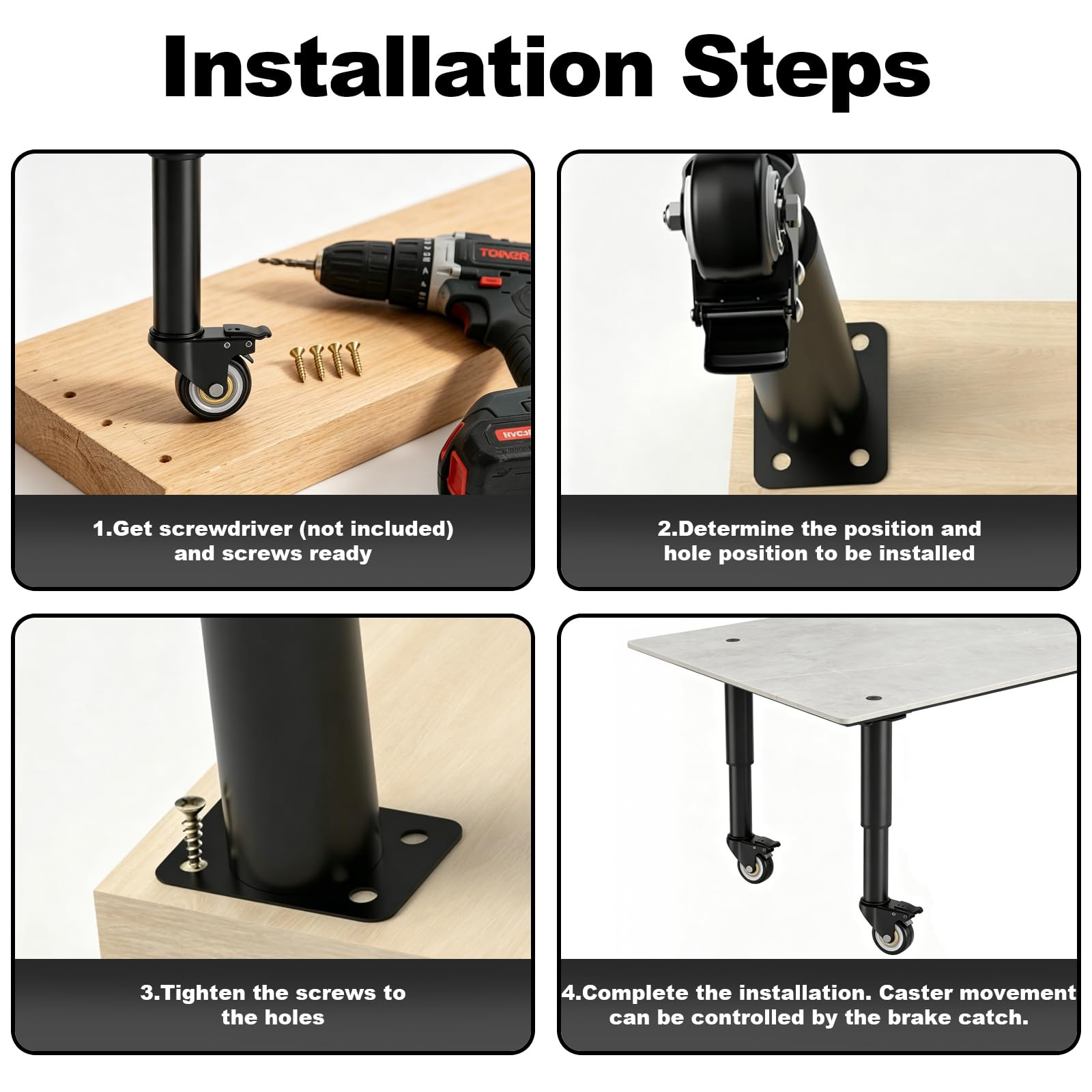 Installation Steps

1.Get screwdriver (not included) and screws ready

2.Determine the position and hole position to be installed

3.Tighten the screws to the holes

4.Complete the installation. Caster movement can be controlled by the brake catch.