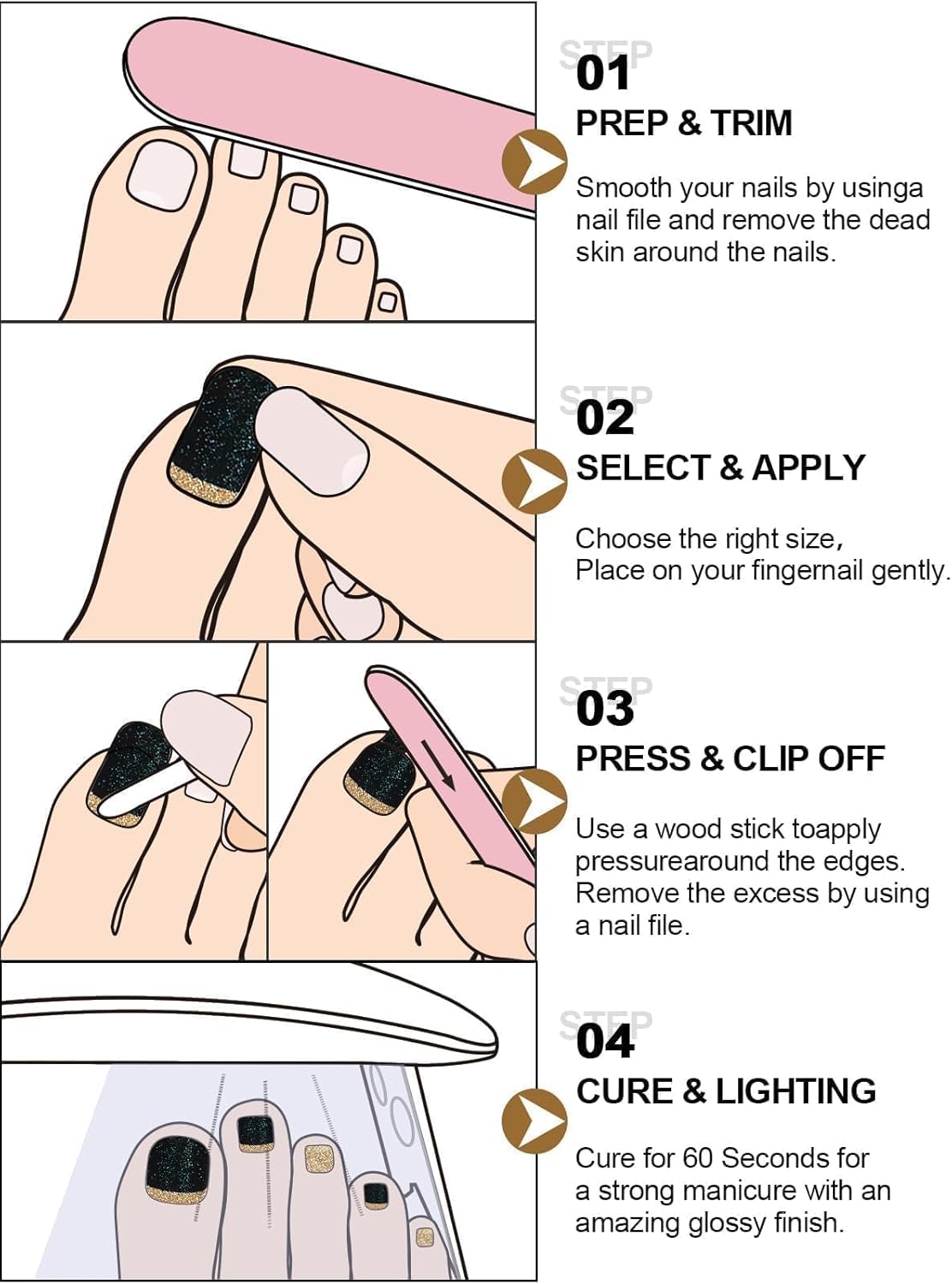 STEP
01
PREP & TRIM

Smooth your nails by usinga nail file and remove the dead skin around the nails.

STEP
02
SELECT & APPLY

Choose the right size,
Place on your fingernail gently.

STEP
03
PRESS & CLIP OFF

Use a wood stick toapply pressurearound the edges. Remove the excess by using a nail file.

STEP
04
CURE & LIGHTING

Cure for 60 Seconds for a strong manicure with an amazing glossy finish.