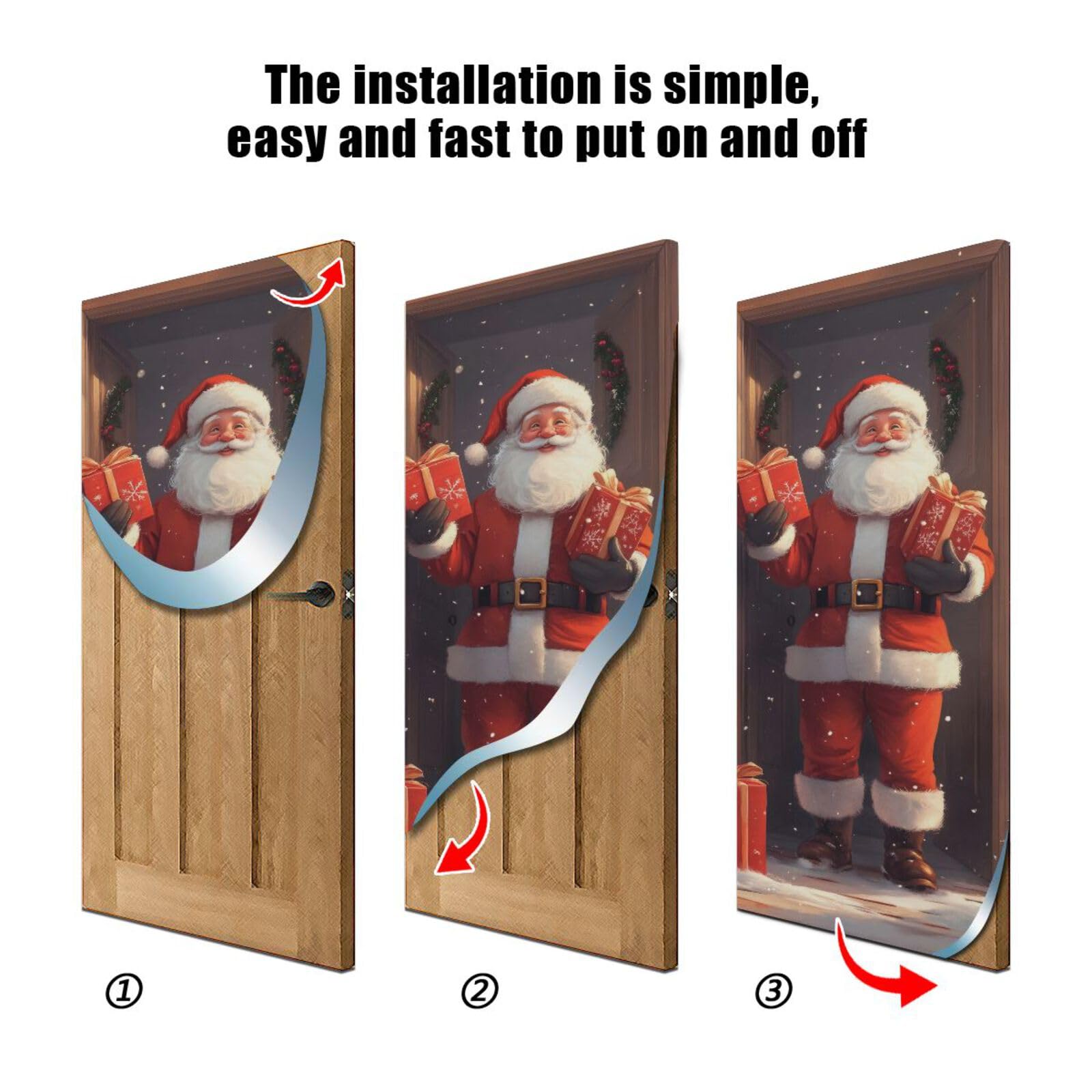 The installation is simple, easy and fast to put on and off

①

②

③